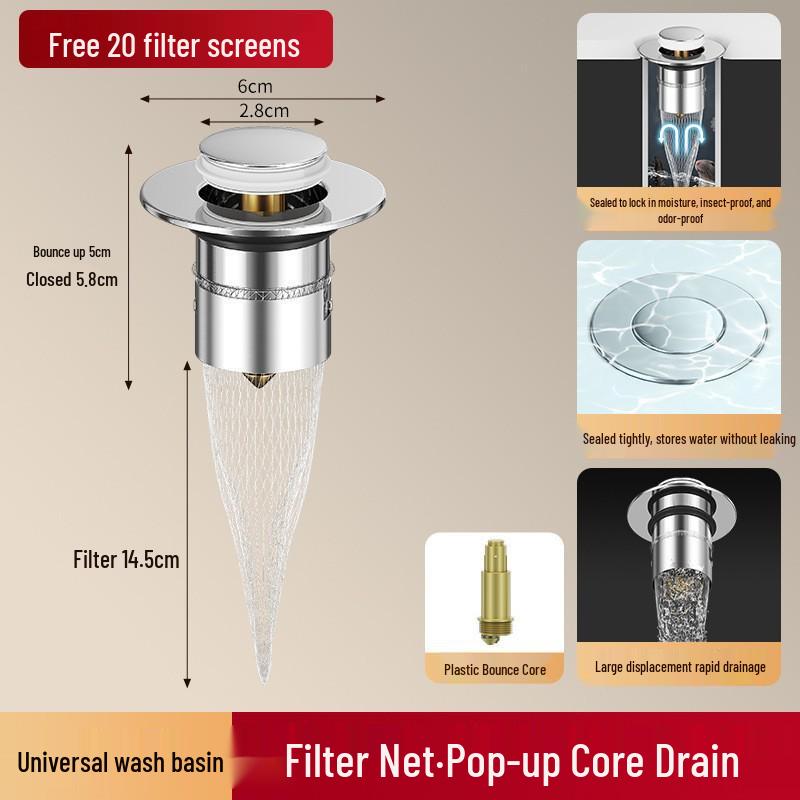 Free 20 filter screens

6cm

2.8cm

Bounce up 5cm

Closed 5.8cm

Filter 14.5cm

Sealed to lock in moisture, insect-proof, and odor-proof

Sealed tightly, stores water without leaking

Plastic Bounce Core

Large displacement rapid drainage

Universal wash basin

Filter Net·Pop-up Core Drain