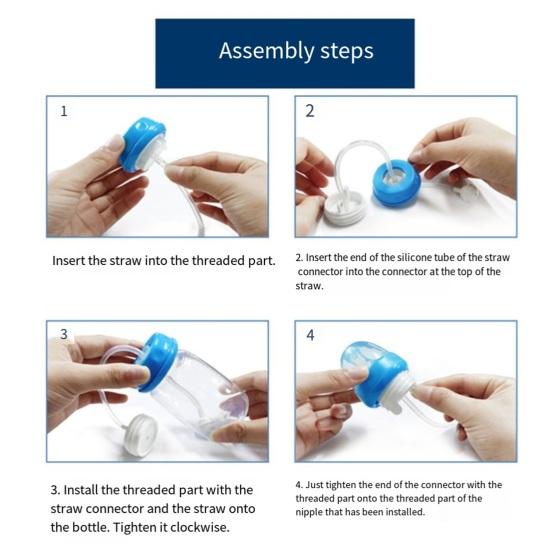 Assembly steps

1

Insert the straw into the threaded part.

2

2. Insert the end of the silicone tube of the straw connector into the connector at the top of the straw.

3

3. Install the threaded part with the straw connector and the straw onto the bottle. Tighten it clockwise.

4

4. Just tighten the end of the connector with the threaded part onto the threaded part of the nipple that has been installed.