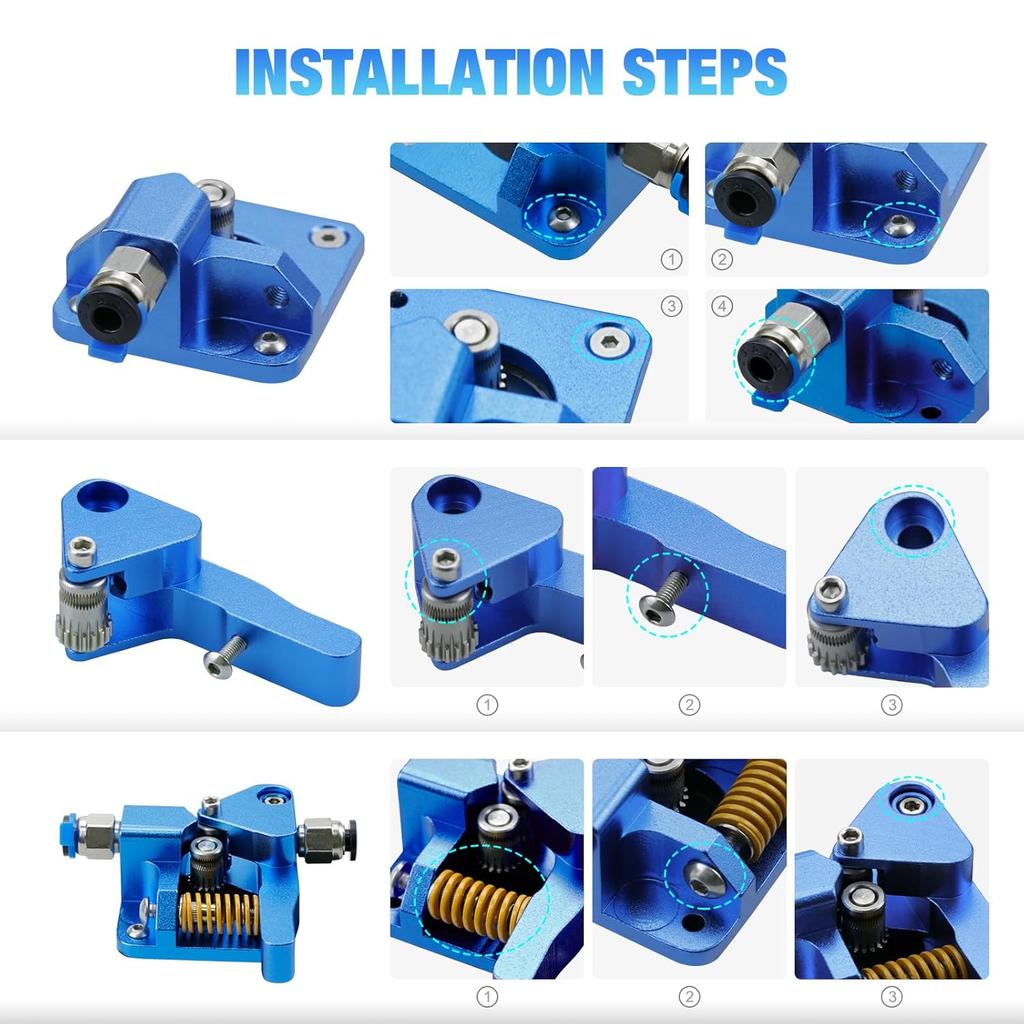 INSTALLATION STEPS

①

②

③

④

①

②

③

①

②

③