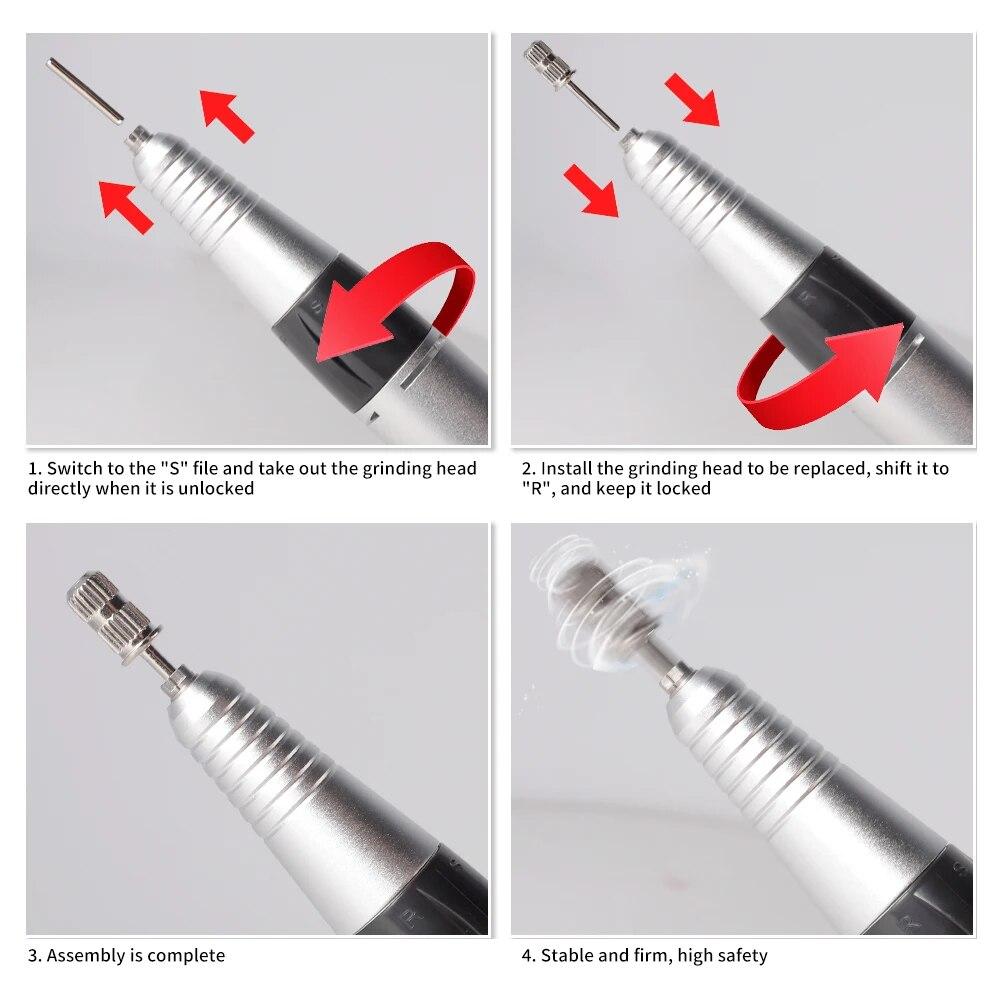 1. Switch to the "S" file and take out the grinding head directly when it is unlocked

2. Install the grinding head to be replaced, shift it to "R", and keep it locked

3. Assembly is complete

4. Stable and firm, high safety