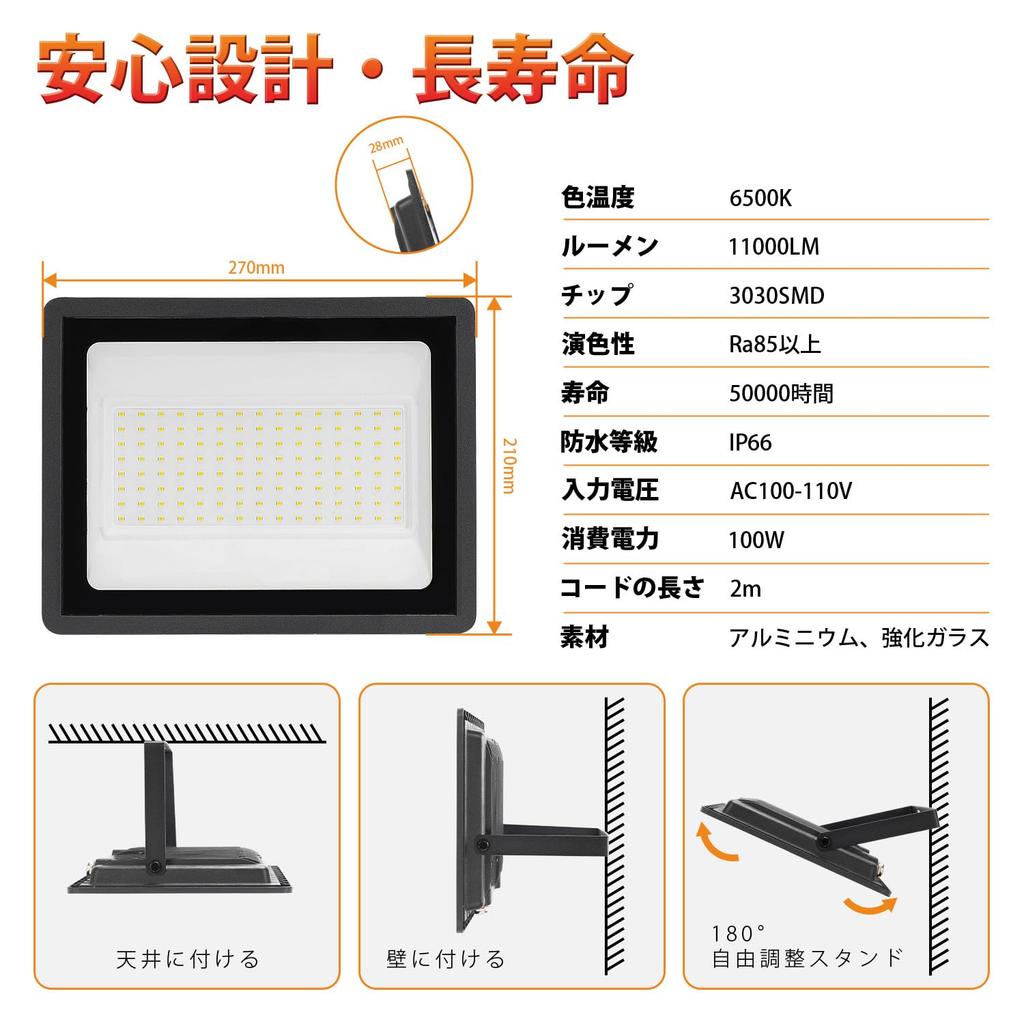 安心設計・長寿命

28mm

270mm

210mm

| 色温度 | 6500K |
|---|---|
| ルーメン | 11000LM |
| チップ | 3030SMD |
| 演色性 | Ra85以上 |
| 寿命 | 50000時間 |
| 防水等級 | IP66 |
| 入力電圧 | AC100-110V |
| 消費電力 | 100W |
| コードの長さ | 2m |
| 素材 | アルミニウム、強化ガラス |

天井に付ける

壁に付ける

180°
自由調整スタンド