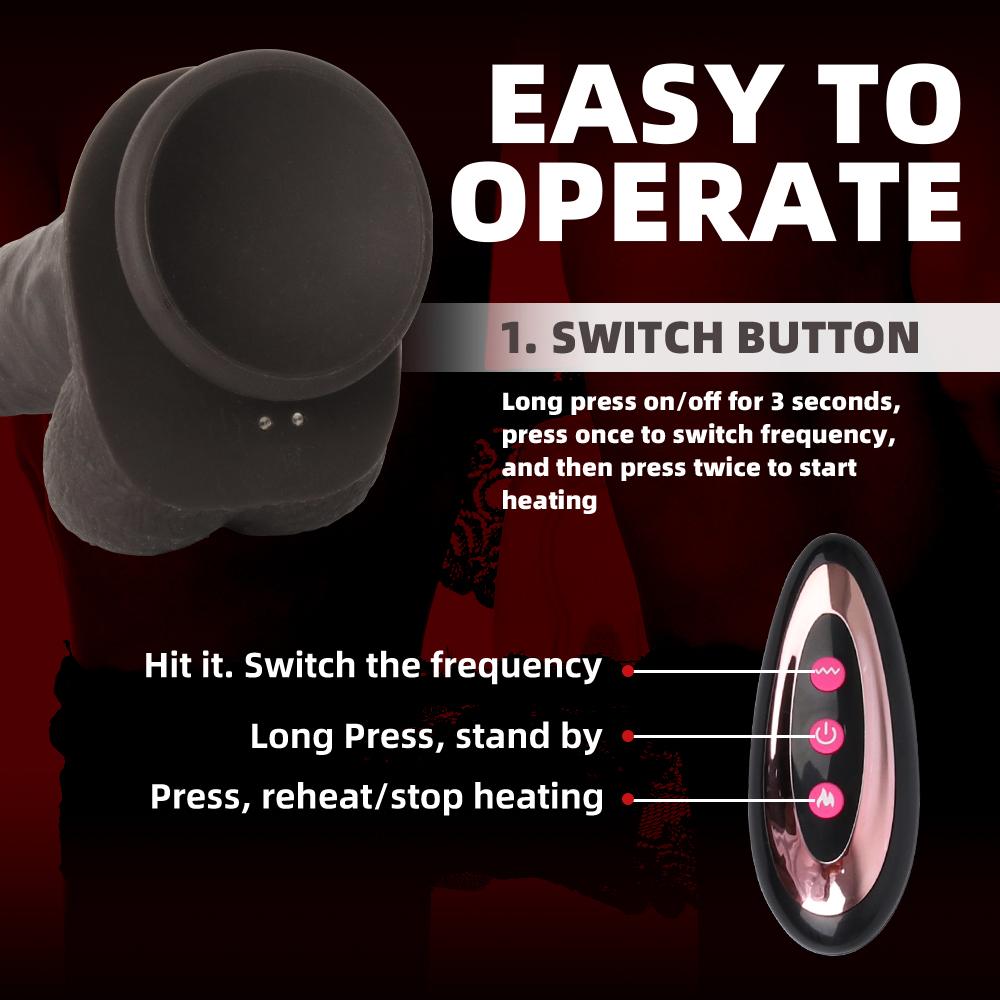 EASY TO OPERATE

1. SWITCH BUTTON

Long press on/off for 3 seconds, press once to switch frequency, and then press twice to start heating

Hit it. Switch the frequency

Long Press, stand by

Press, reheat/stop heating