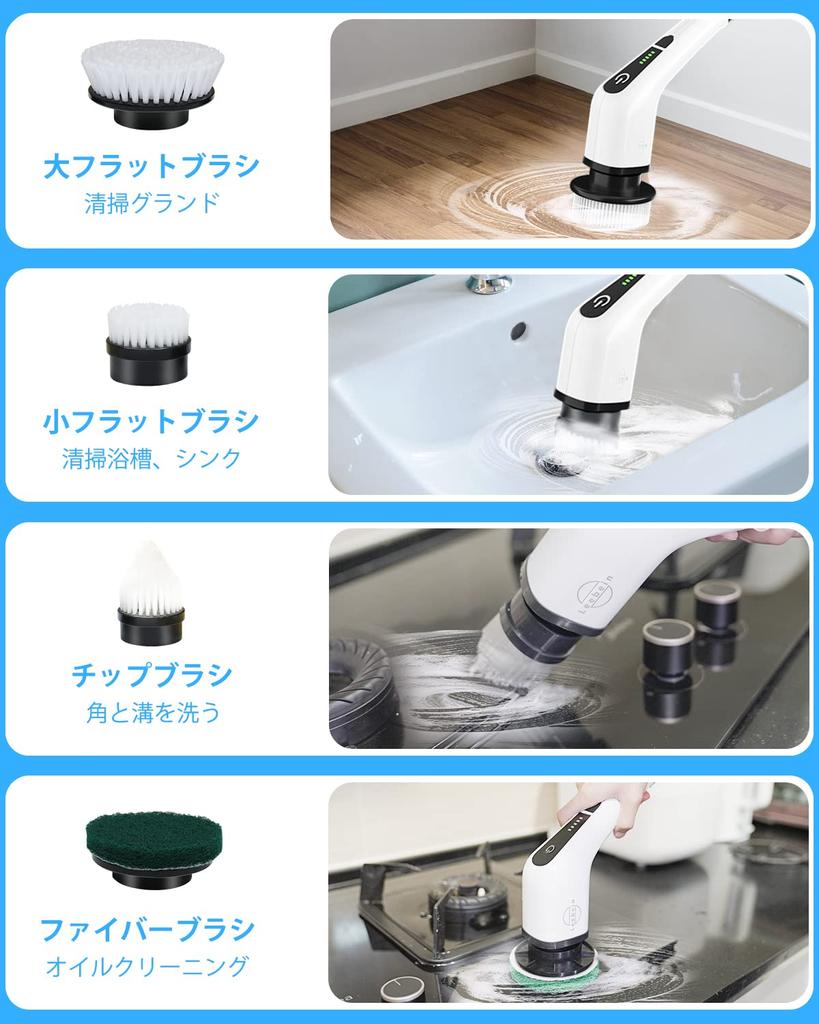 大フラットブラシ
清掃グランド

小フラットブラシ
清掃浴槽、シンク

チップブラシ
角と溝を洗う

ファイバーブラシ
オイルクリーニング