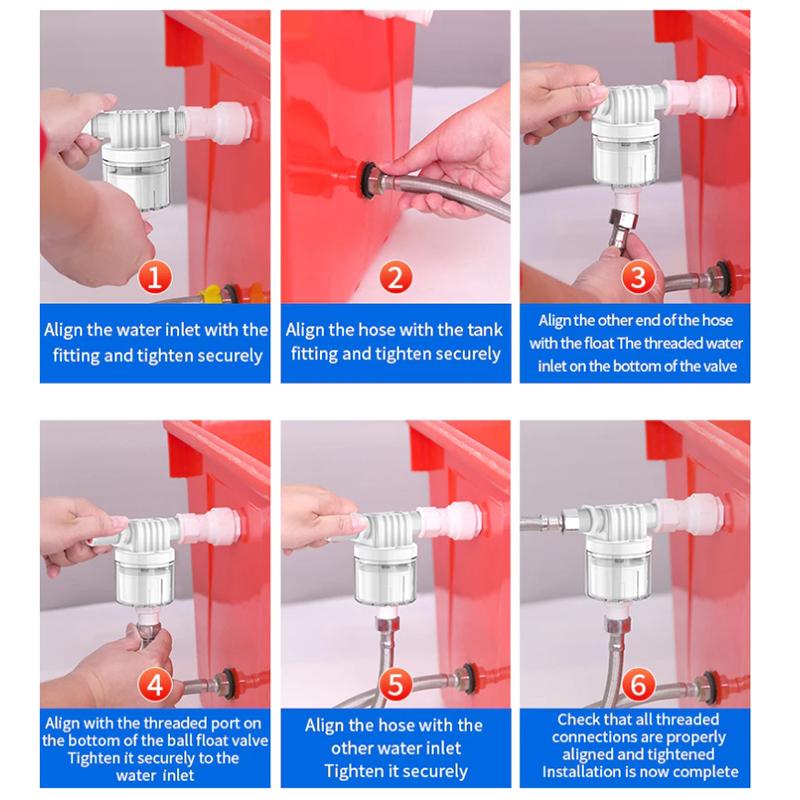 1

Align the water inlet with the fitting and tighten securely

2

Align the hose with the tank fitting and tighten securely

3

Align the other end of the hose with the float The threaded water inlet on the bottom of the valve

4

Align with the threaded port on the bottom of the ball float valve Tighten it securely to the water inlet

5

Align the hose with the other water inlet Tighten it securely

6

Check that all threaded connections are properly aligned and tightened Installation is now complete