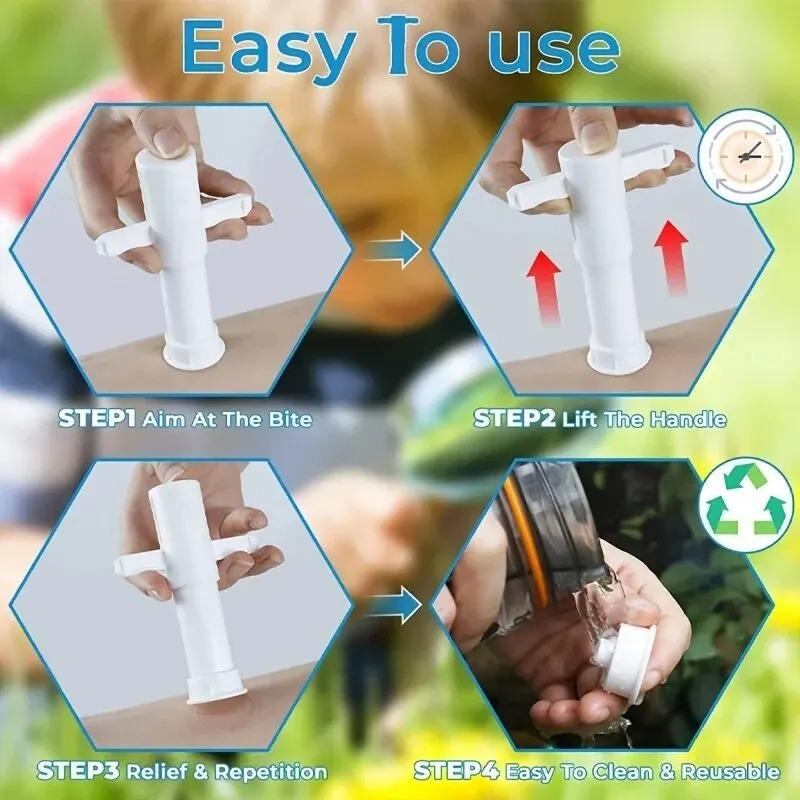 Easy To use

STEP1 Aim At The Bite

STEP2 Lift The Handle

STEP3 Relief & Repetition

STEP4 Easy To Clean & Reusable