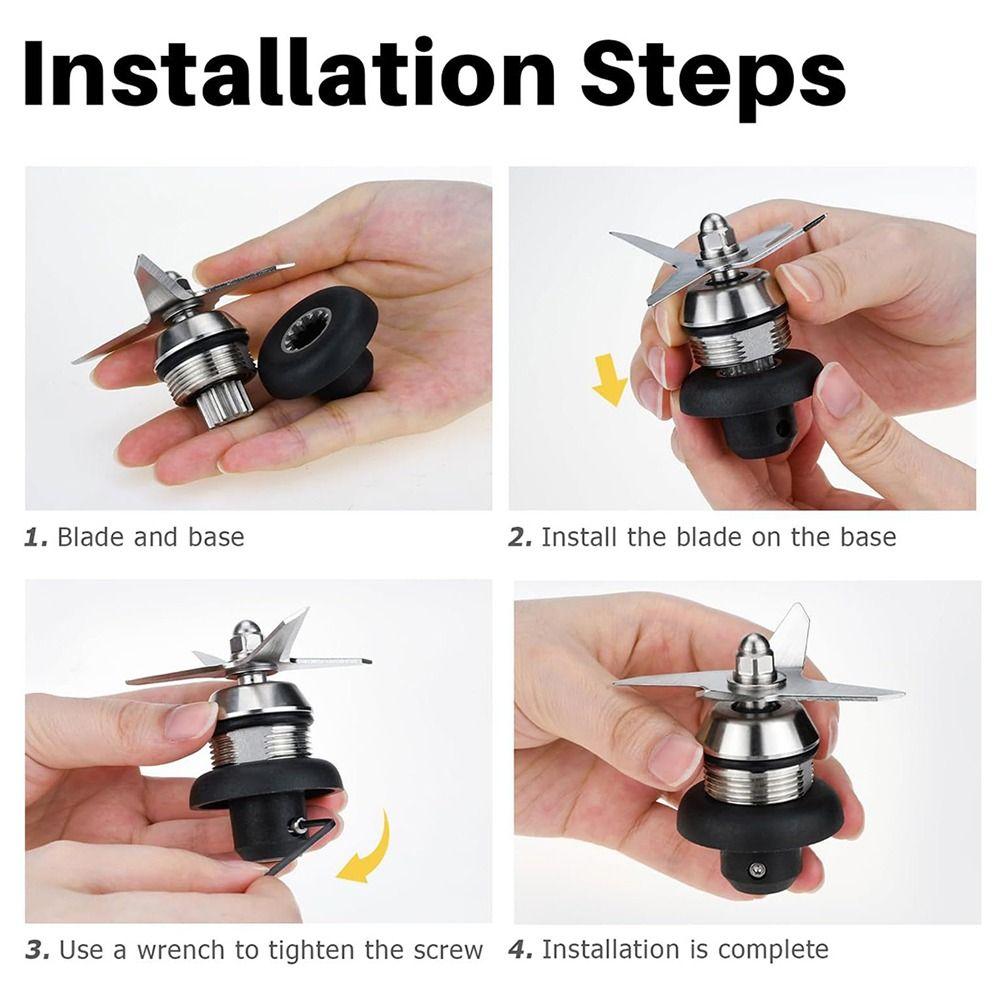 Installation Steps

1. Blade and base

2. Install the blade on the base

3. Use a wrench to tighten the screw

4. Installation is complete