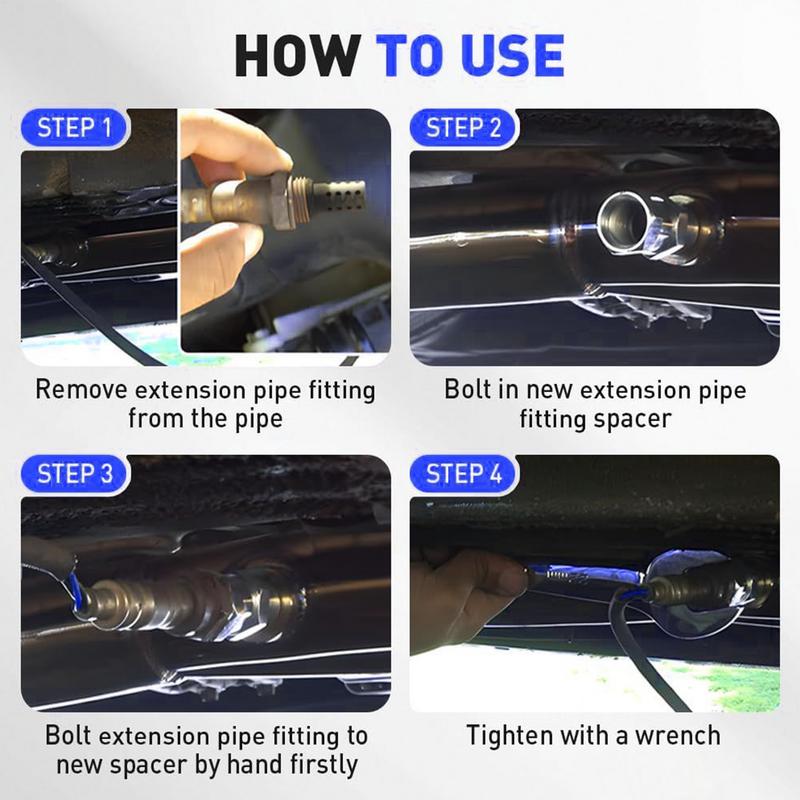 HOW TO USE

STEP 1

Remove extension pipe fitting from the pipe

STEP 2

Bolt in new extension pipe fitting spacer

STEP 3

Bolt extension pipe fitting to new spacer by hand firstly

STEP 4

Tighten with a wrench