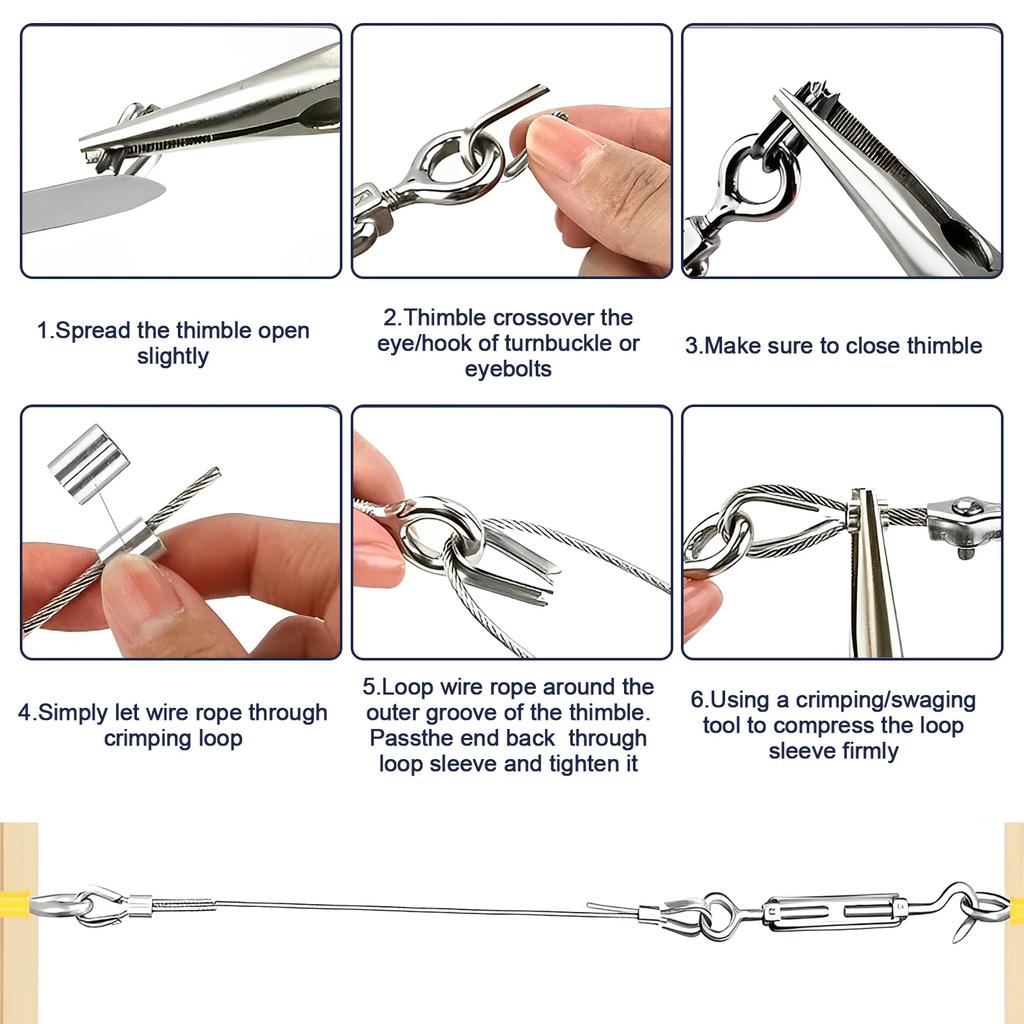 1.Spread the thimble open slightly

2.Thimble crossover the eye/hook of turnbuckle or eyebolts

3.Make sure to close thimble

4.Simply let wire rope through crimping loop

5.Loop wire rope around the outer groove of the thimble. Passthe end back through loop sleeve and tighten it

6.Using a crimping/swaging tool to compress the loop sleeve firmly