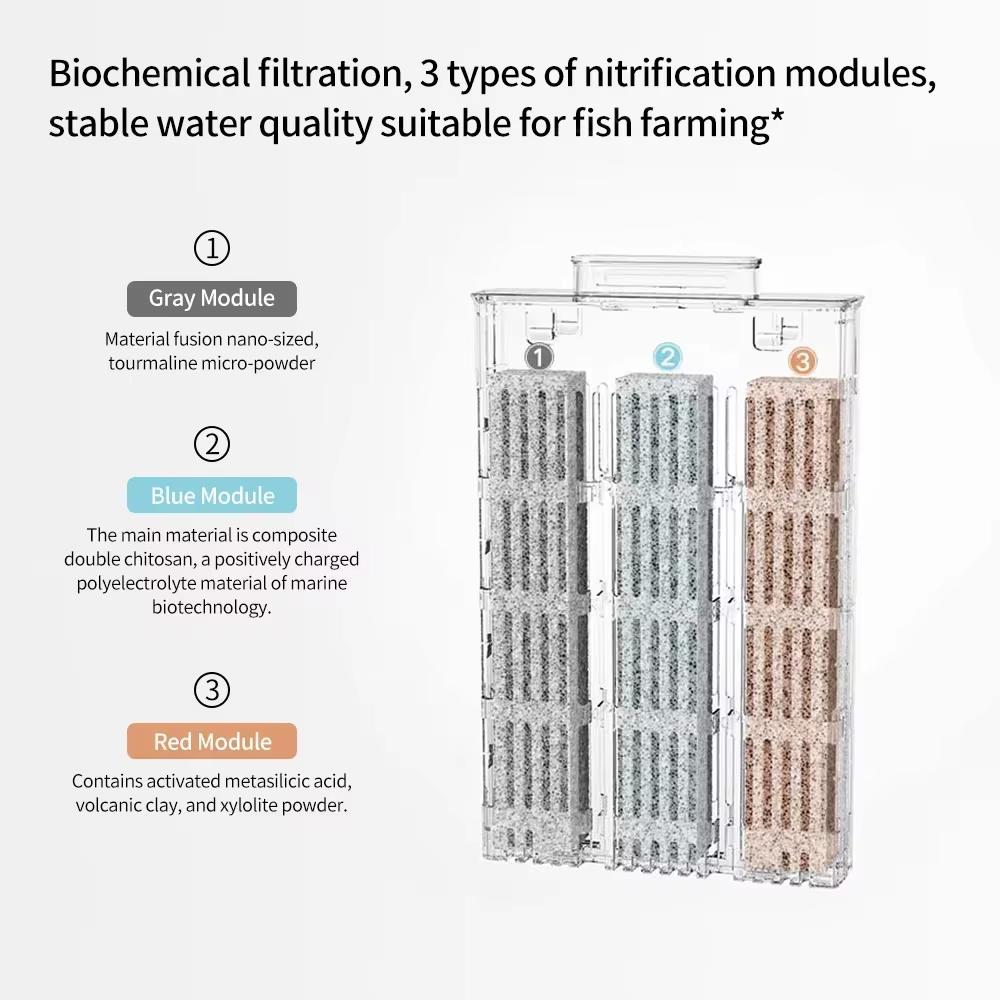 Biochemical filtration, 3 types of nitrification modules, stable water quality suitable for fish farming*

①
Gray Module
Material fusion nano-sized, tourmaline micro-powder

②
Blue Module
The main material is composite double chitosan, a positively charged polyelectrolyte material of marine biotechnology.

③
Red Module
Contains activated metasilicic acid, volcanic clay, and xylolite powder.

1
2
3