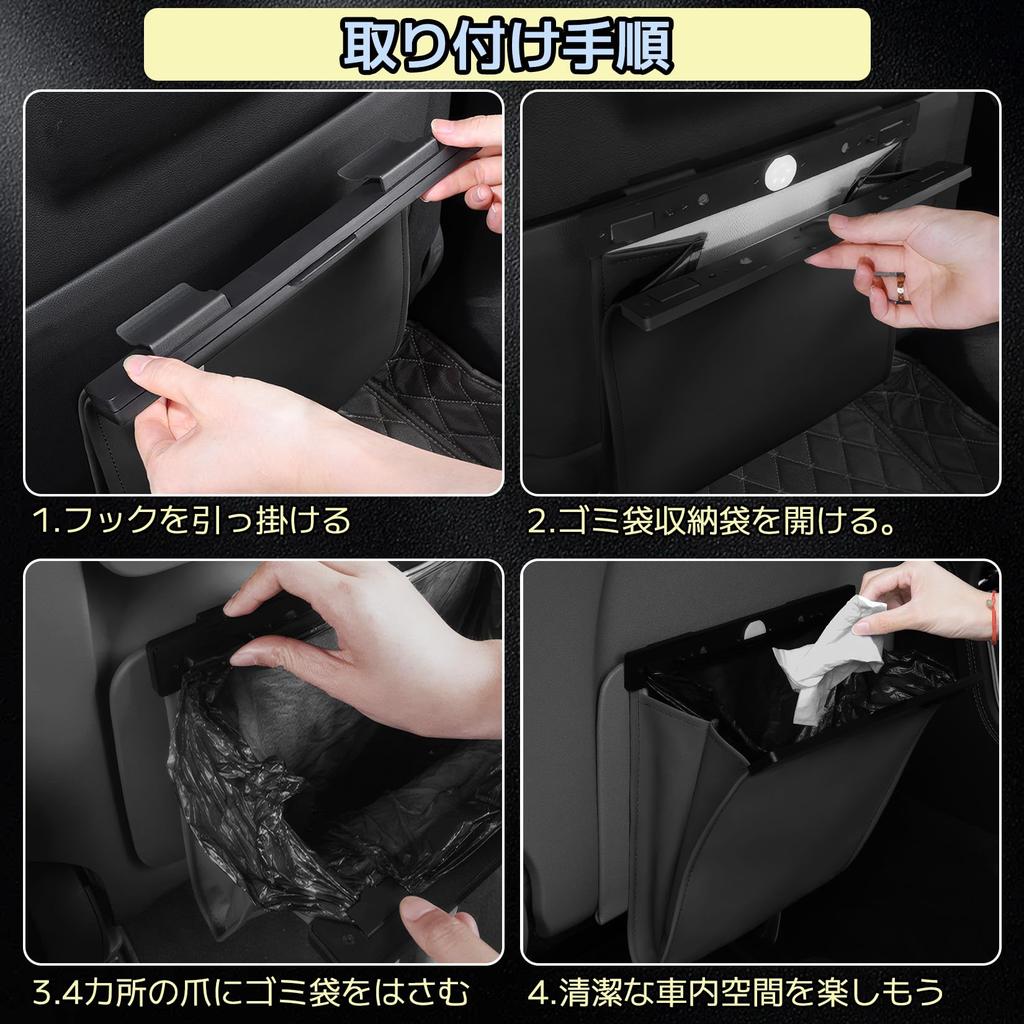 取り付け手順

1.フックを引っ掛ける

2.ゴミ袋収納袋を開ける。

3.4カ所の爪にゴミ袋をはさむ

4.清潔な車内空間を楽しもう