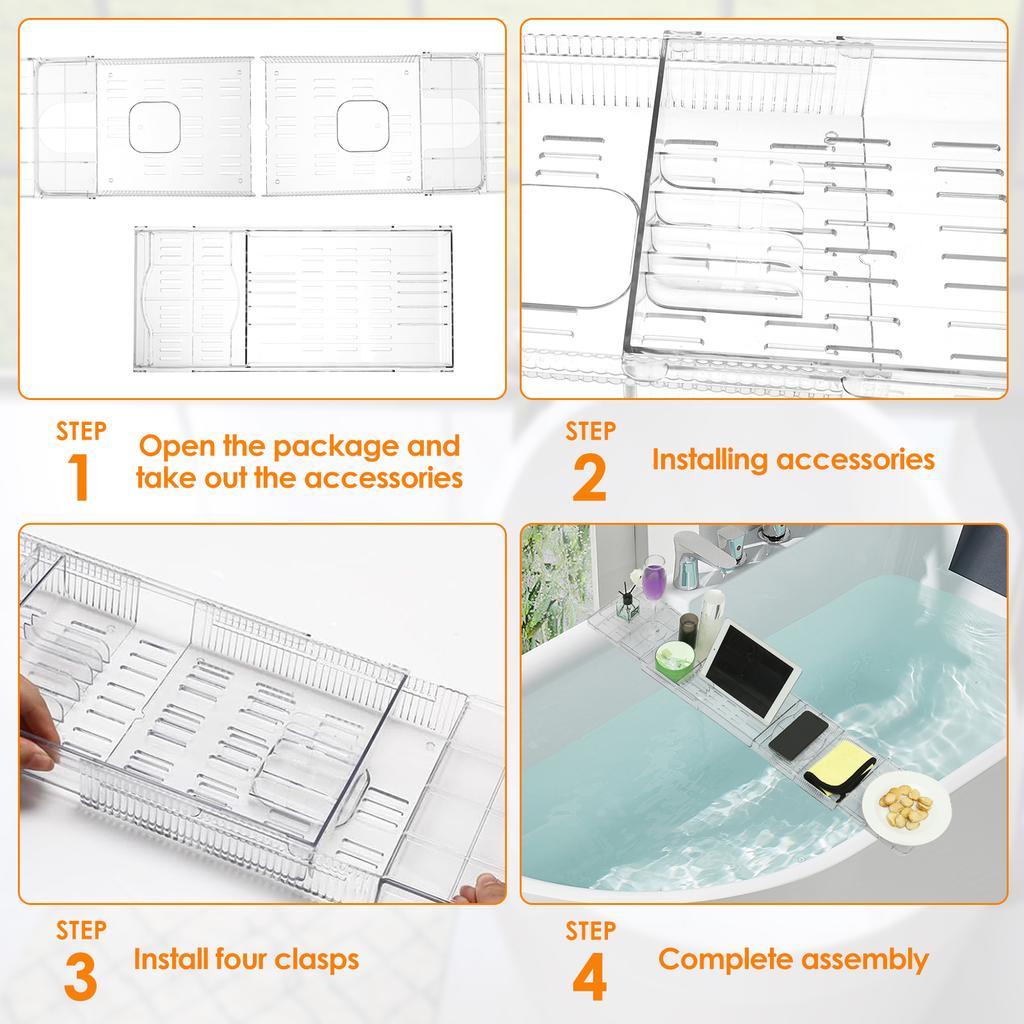 STEP
1
Open the package and take out the accessories

STEP
2
Installing accessories

STEP
3
Install four clasps

STEP
4
Complete assembly