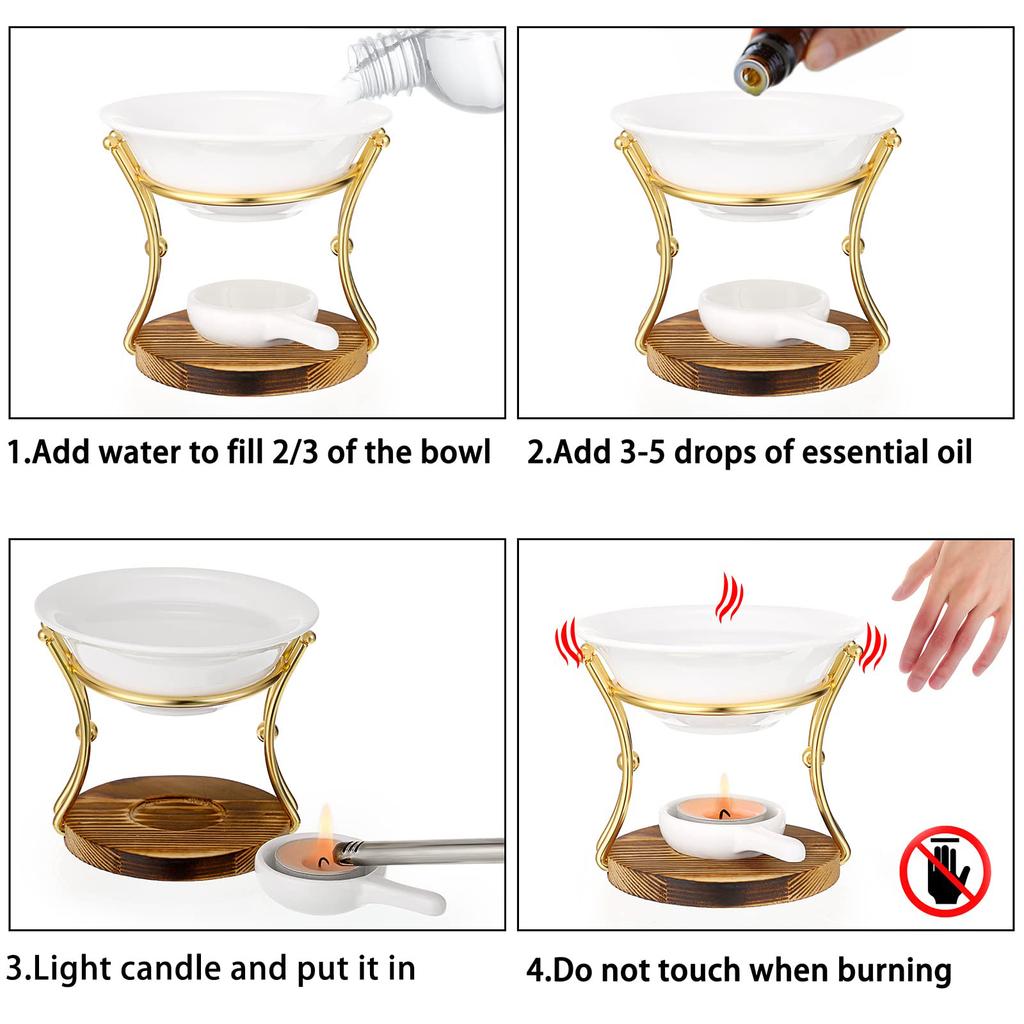 1.Add water to fill 2/3 of the bowl

2.Add 3-5 drops of essential oil

3.Light candle and put it in

4.Do not touch when burning