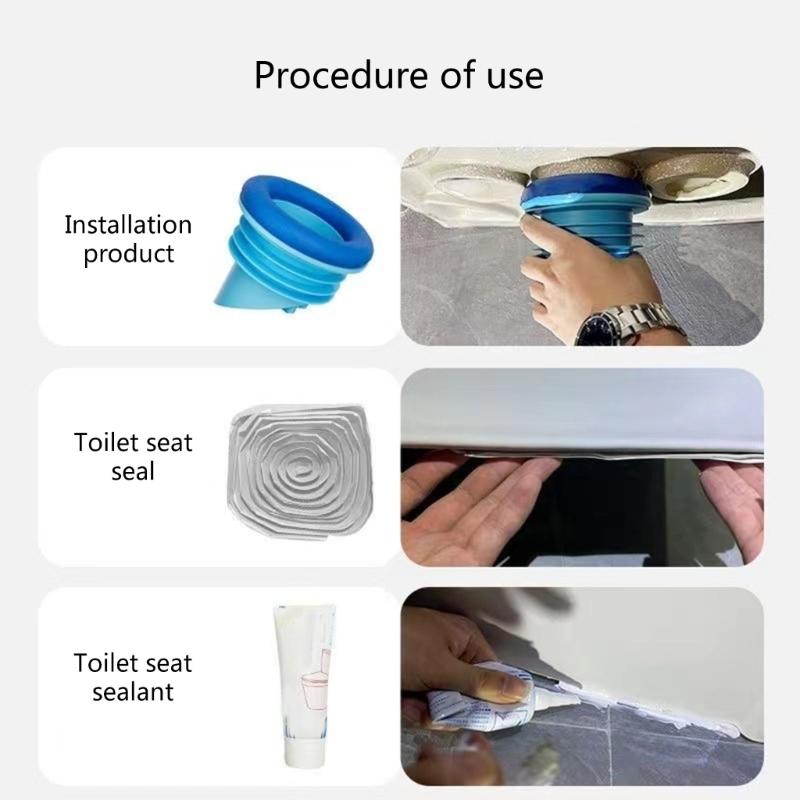 Procedure of use

Installation product

Toilet seat seal

Toilet seat sealant