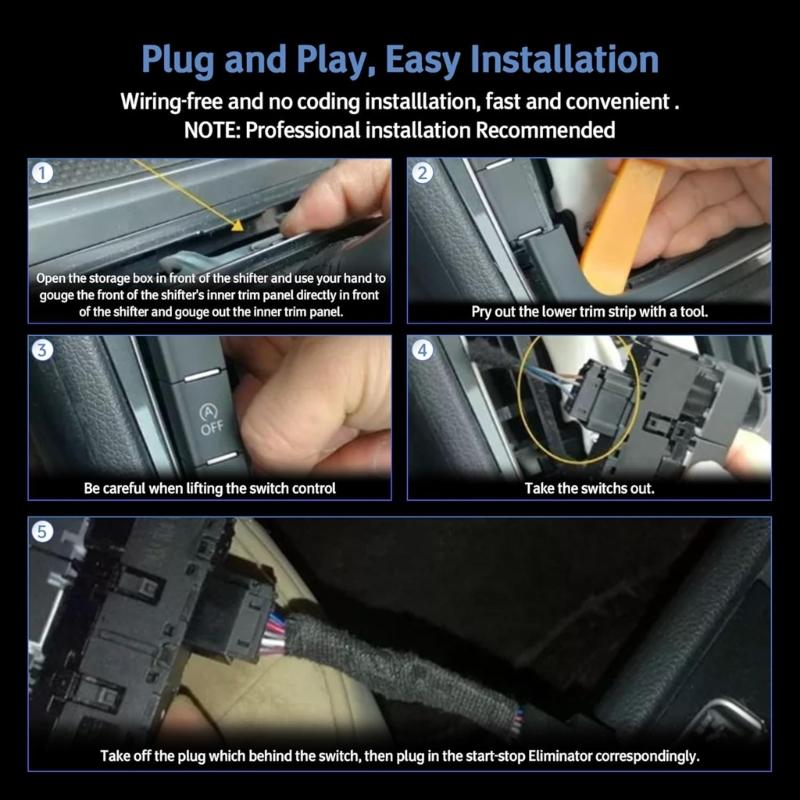 Plug and Play, Easy Installation

Wiring-free and no coding installlation, fast and convenient .
NOTE: Professional installation Recommended

1
Open the storage box in front of the shifter and use your hand to gouge the front of the shifter's inner trim panel directly in front of the shifter and gouge out the inner trim panel.

2
Pry out the lower trim strip with a tool.

3
A
OFF
Be careful when lifting the switch control

4
Take the switchs out.

5
Take off the plug which behind the switch, then plug in the start-stop Eliminator correspondingly.