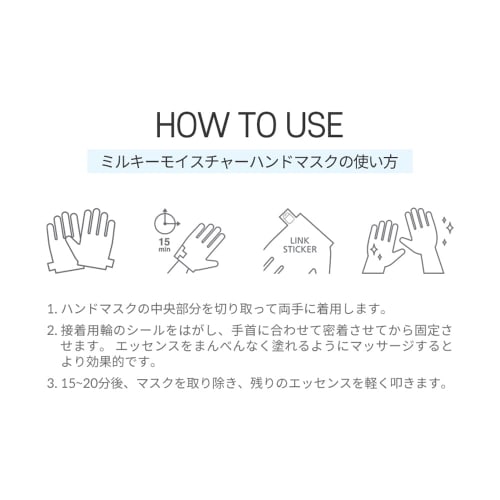 HOW TO USE

ミルキーモイスチャーハンドマスクの使い方

15 min

LINK STICKER

1. ハンドマスクの中央部分を切り取って両手に着用します。

2. 接着用輪のシールをはがし、手首に合わせて密着させてから固定させます。 エッセンスをまんべんなく塗れるようにマッサージするとより効果的です。

3. 15~20分後、マスクを取り除き、残りのエッセンスを軽く叩きます。