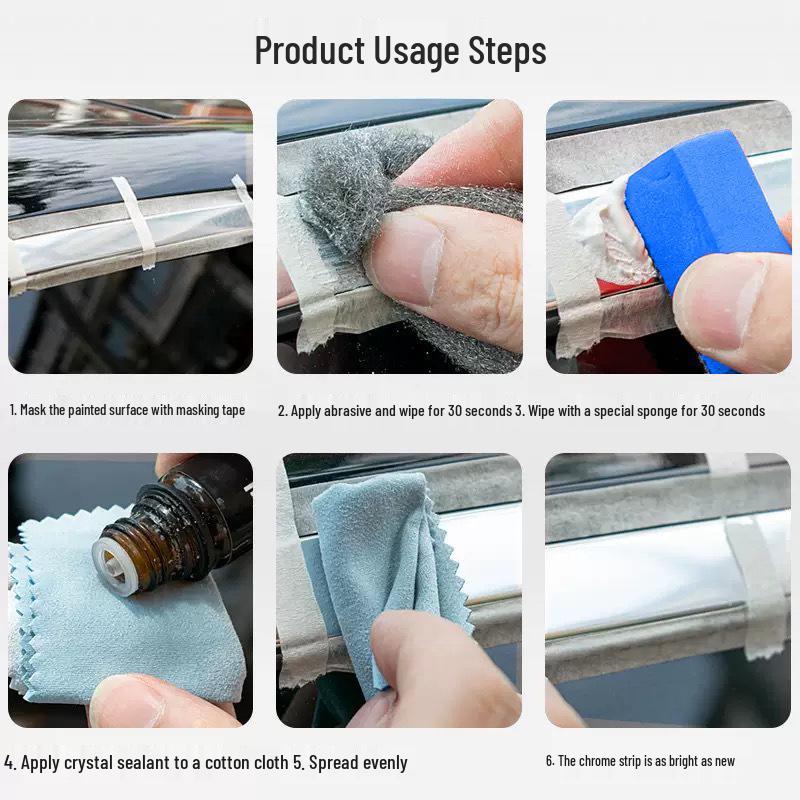 Product Usage Steps

1. Mask the painted surface with masking tape

2. Apply abrasive and wipe for 30 seconds 3. Wipe with a special sponge for 30 seconds

4. Apply crystal sealant to a cotton cloth 5. Spread evenly

6. The chrome strip is as bright as new