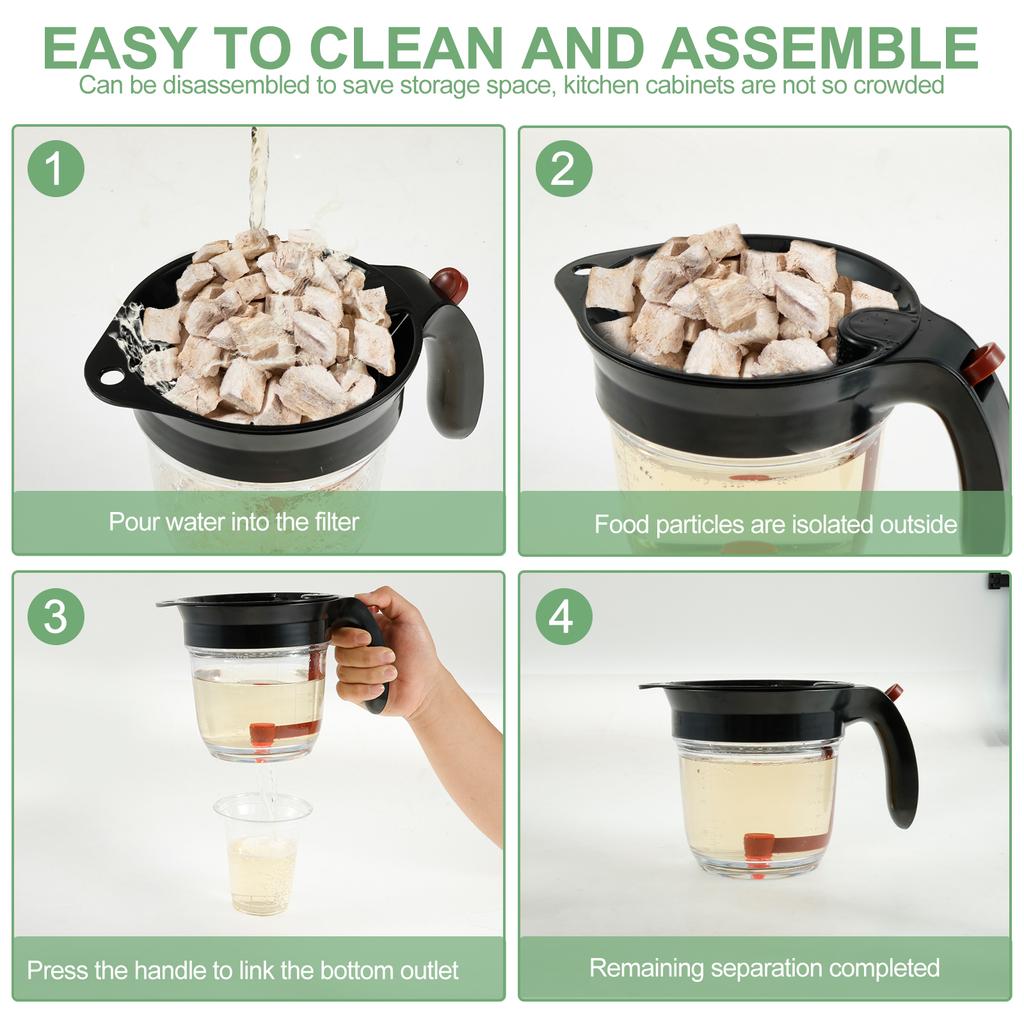 EASY TO CLEAN AND ASSEMBLE
Can be disassembled to save storage space, kitchen cabinets are not so crowded

1
Pour water into the filter

2
Food particles are isolated outside

3
Press the handle to link the bottom outlet

4
Remaining separation completed