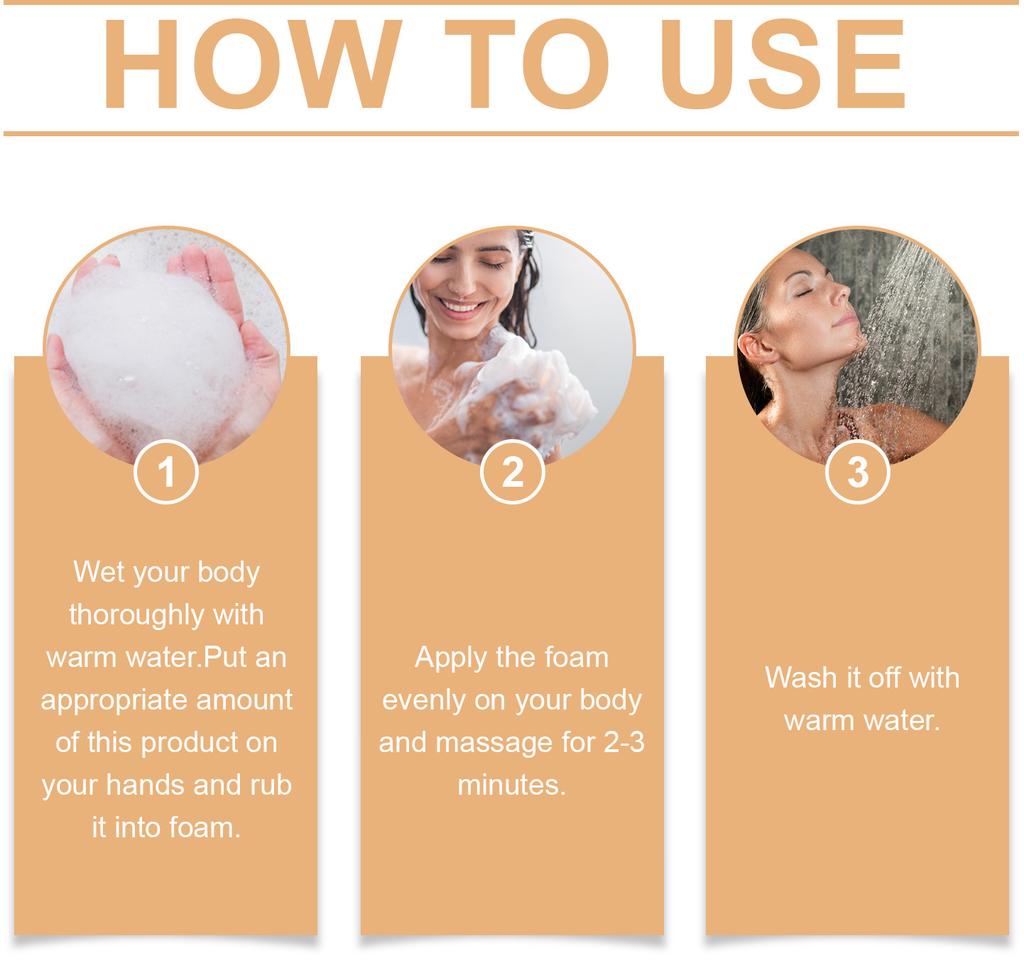 HOW TO USE

1

Wet your body thoroughly with warm water.Put an appropriate amount of this product on your hands and rub it into foam.

2

Apply the foam evenly on your body and massage for 2-3 minutes.

3

Wash it off with warm water.