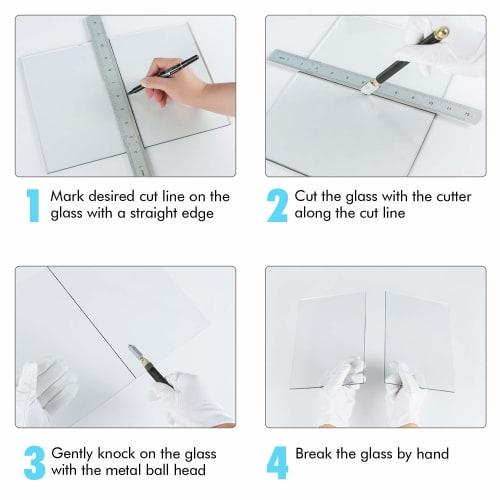 1 Mark desired cut line on the glass with a straight edge

2 Cut the glass with the cutter along the cut line

3 Gently knock on the glass with the metal ball head

4 Break the glass by hand