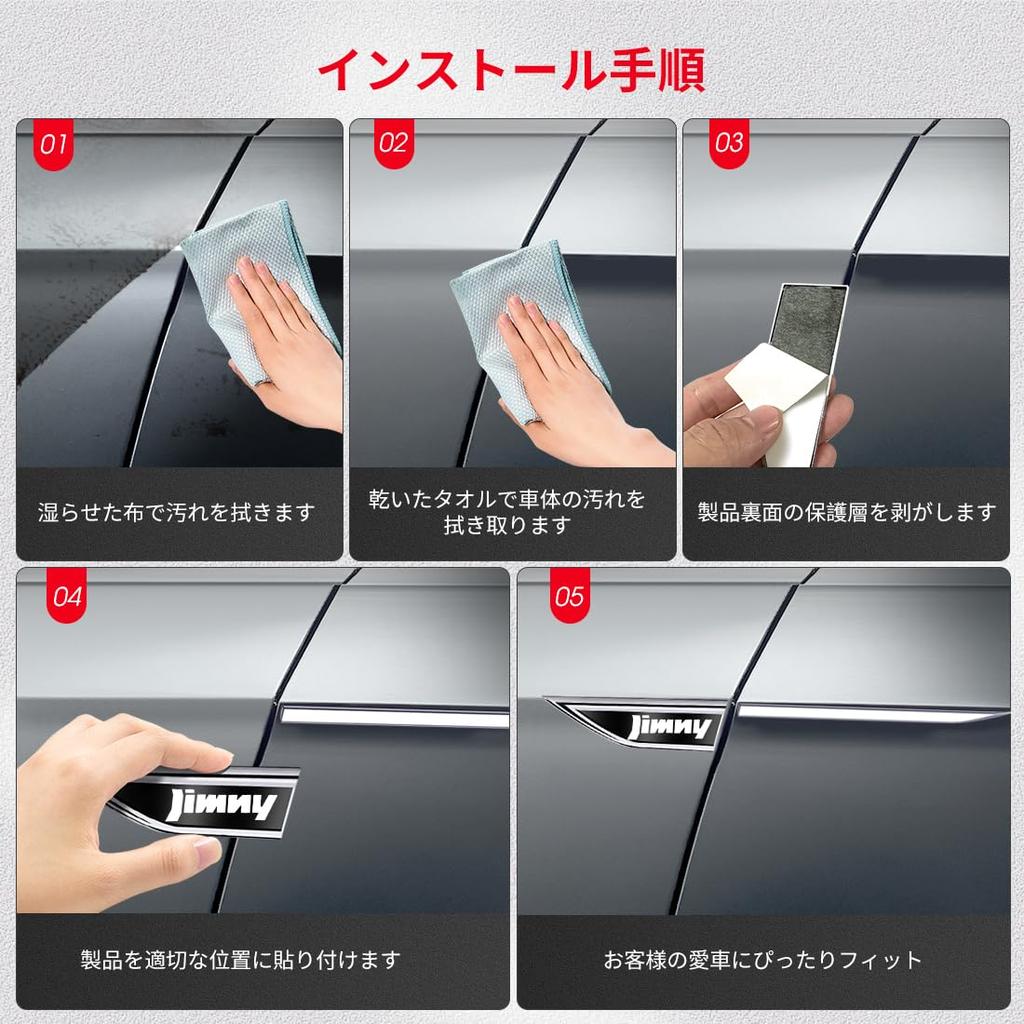 インストール手順

01
湿らせた布で汚れを拭きます

02
乾いたタオルで車体の汚れを拭き取ります

03
製品裏面の保護層を剥がします

04
Jimny
製品を適切な位置に貼り付けます

05
Jimny
お客様の愛車にぴったりフィット