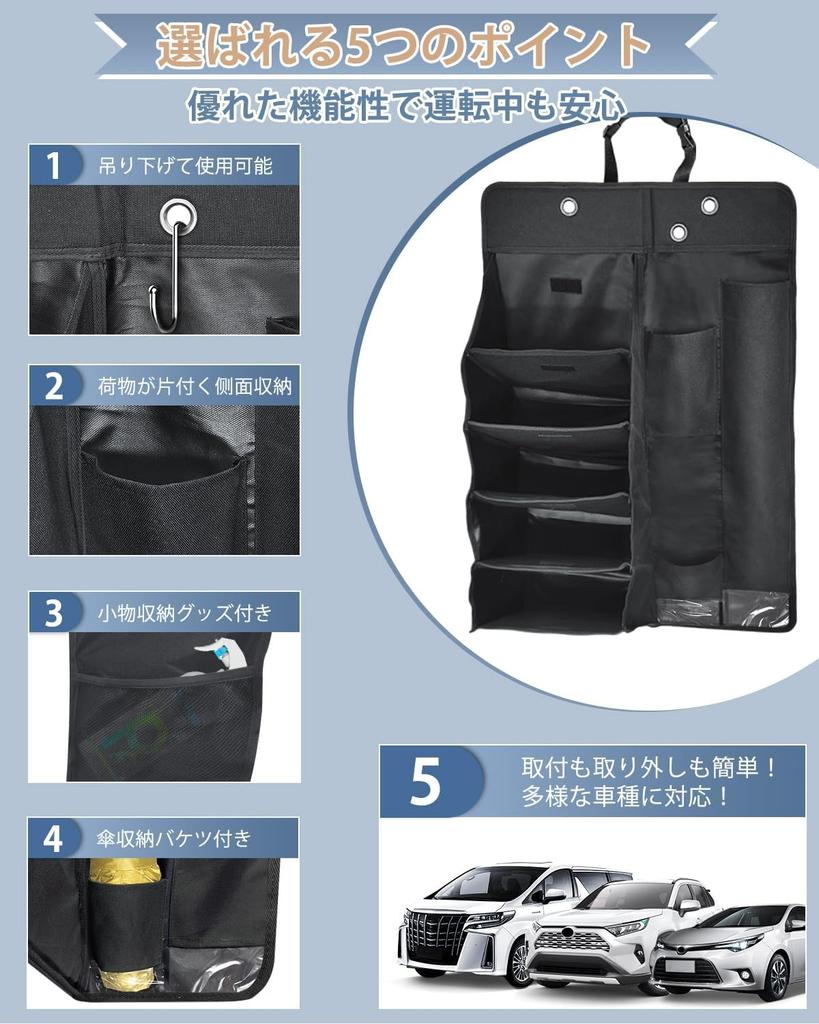 選ばれる5つのポイント

優れた機能性で運転中も安心

1 吊り下げて使用可能

2 荷物が片付く側面収納

3 小物収納グッズ付き

4 傘収納バケツ付き

5 取付も取り外しも簡単！
多様な車種に対応！