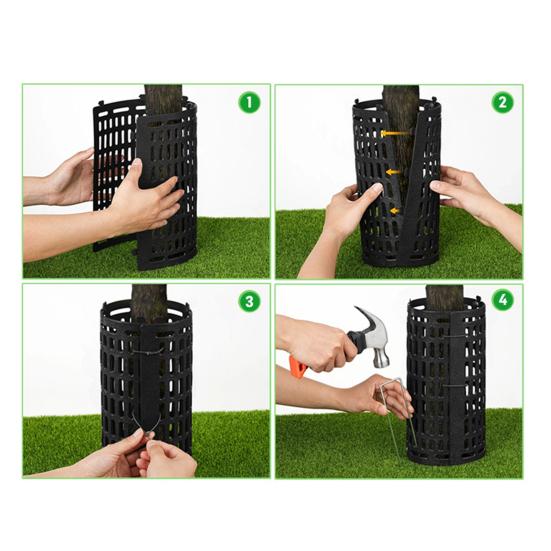 1

2

3

4