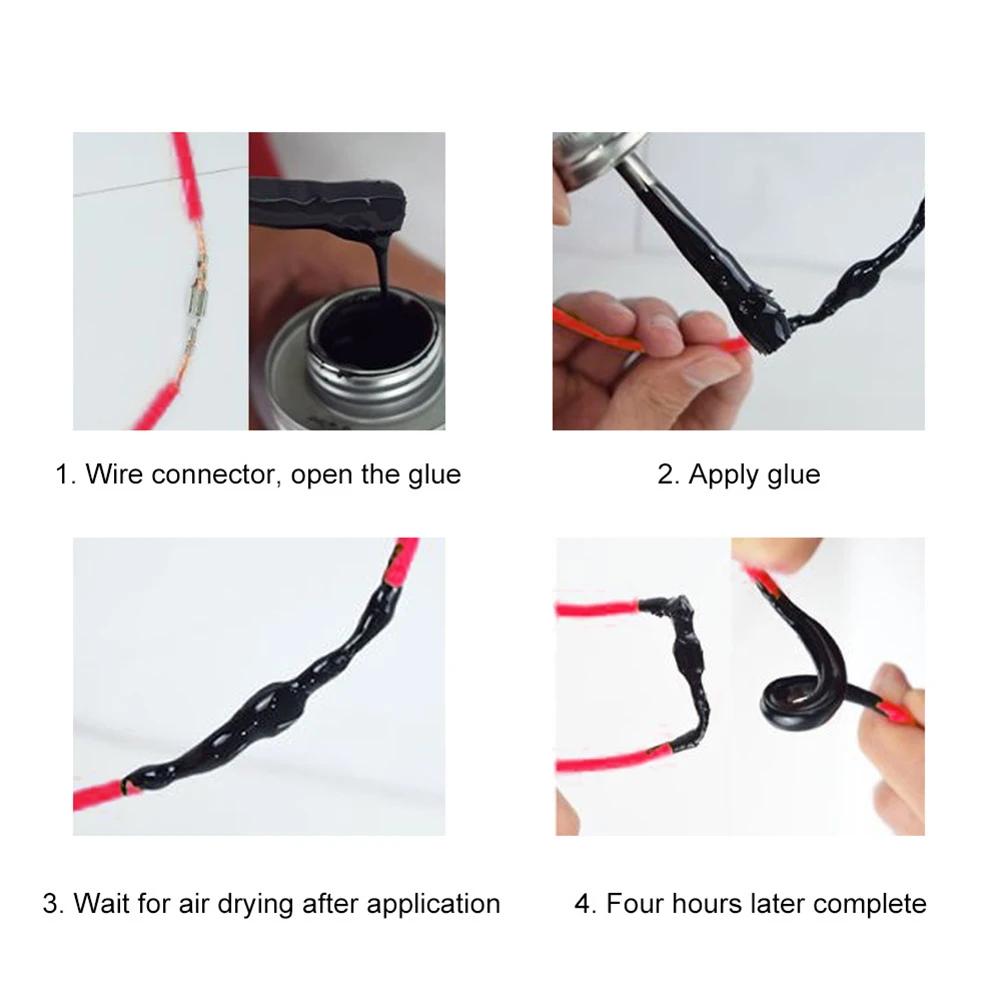 1. Wire connector, open the glue

2. Apply glue

3. Wait for air drying after application

4. Four hours later complete