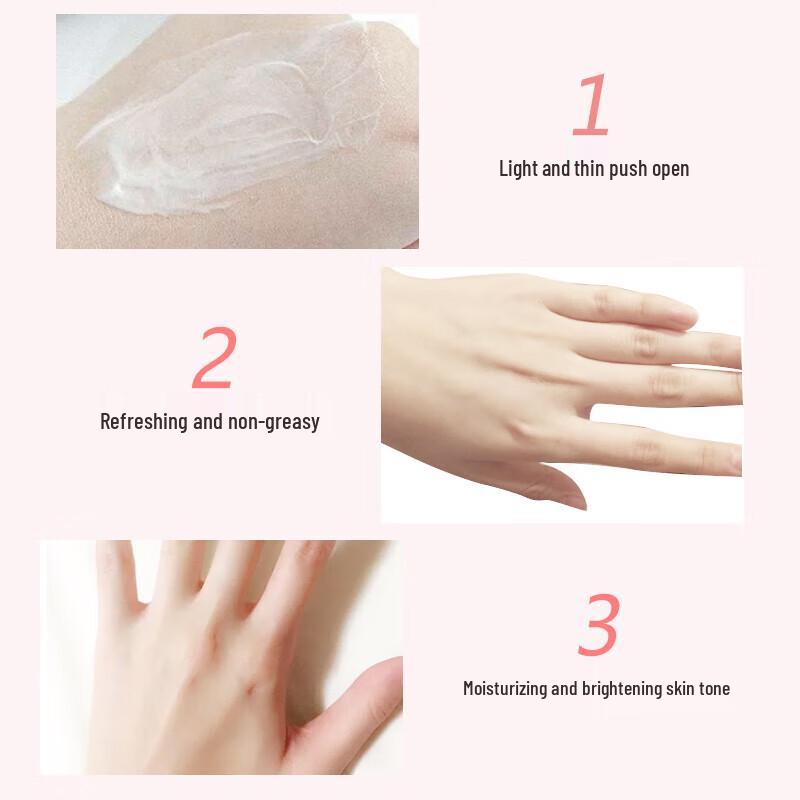 1

Light and thin push open

2

Refreshing and non-greasy

3

Moisturizing and brightening skin tone