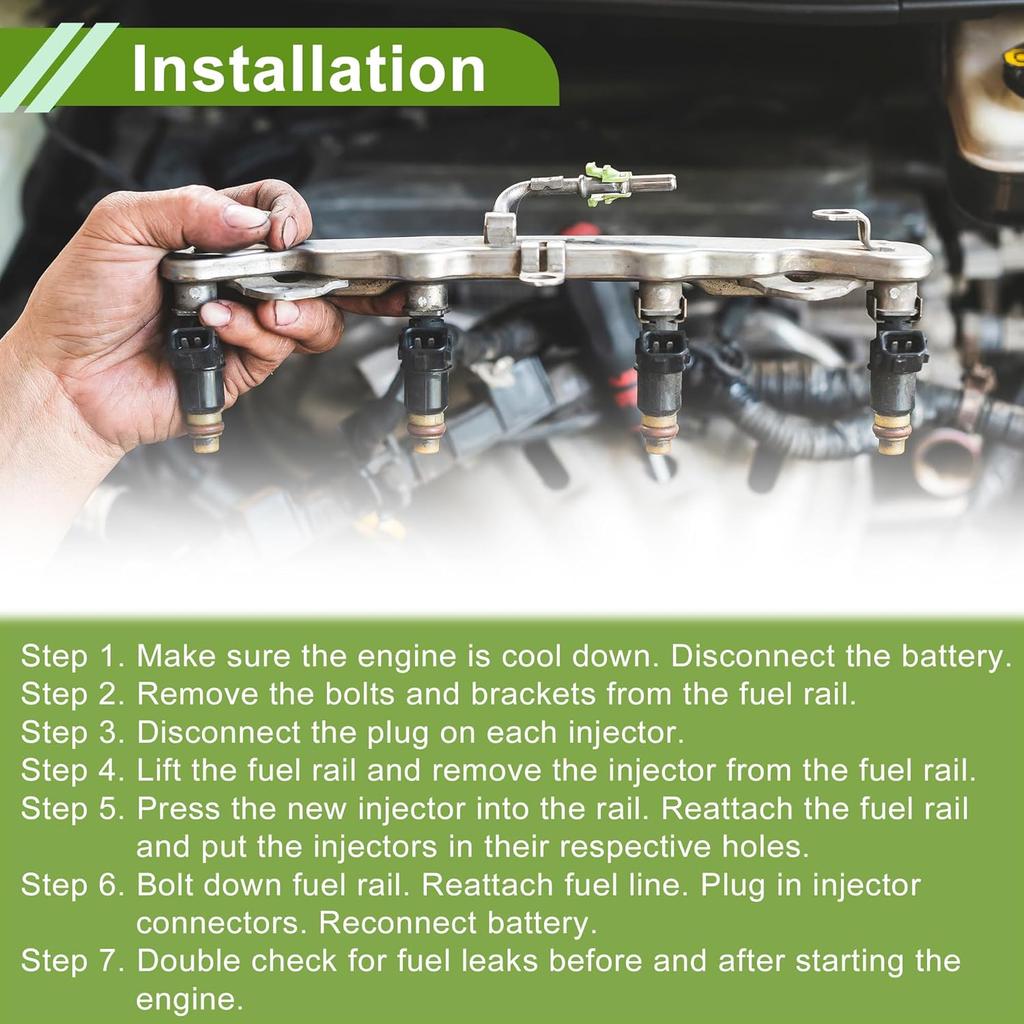 Installation

Step 1. Make sure the engine is cool down. Disconnect the battery.
Step 2. Remove the bolts and brackets from the fuel rail.
Step 3. Disconnect the plug on each injector.
Step 4. Lift the fuel rail and remove the injector from the fuel rail.
Step 5. Press the new injector into the rail. Reattach the fuel rail and put the injectors in their respective holes.
Step 6. Bolt down fuel rail. Reattach fuel line. Plug in injector connectors. Reconnect battery.
Step 7. Double check for fuel leaks before and after starting the engine.