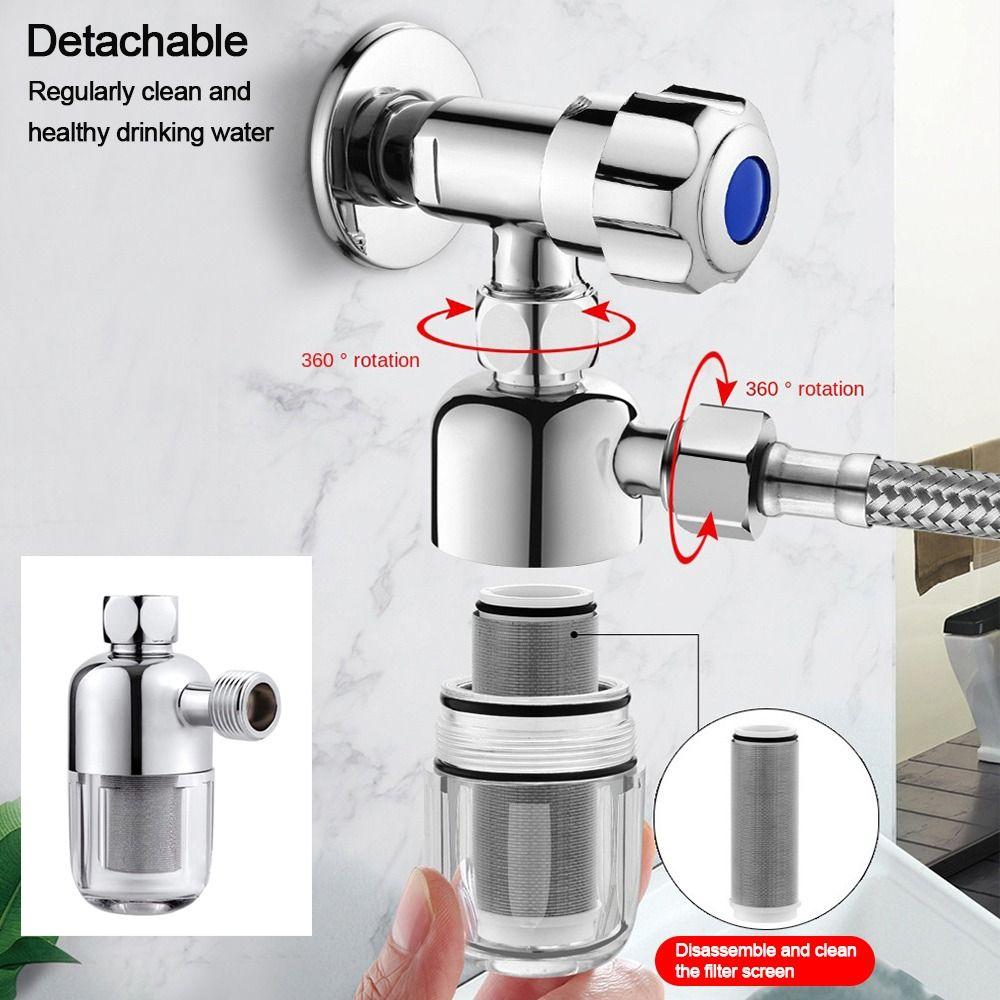 Detachable

Regularly clean and healthy drinking water

360 ° rotation

360 ° rotation

Disassemble and clean the filter screen