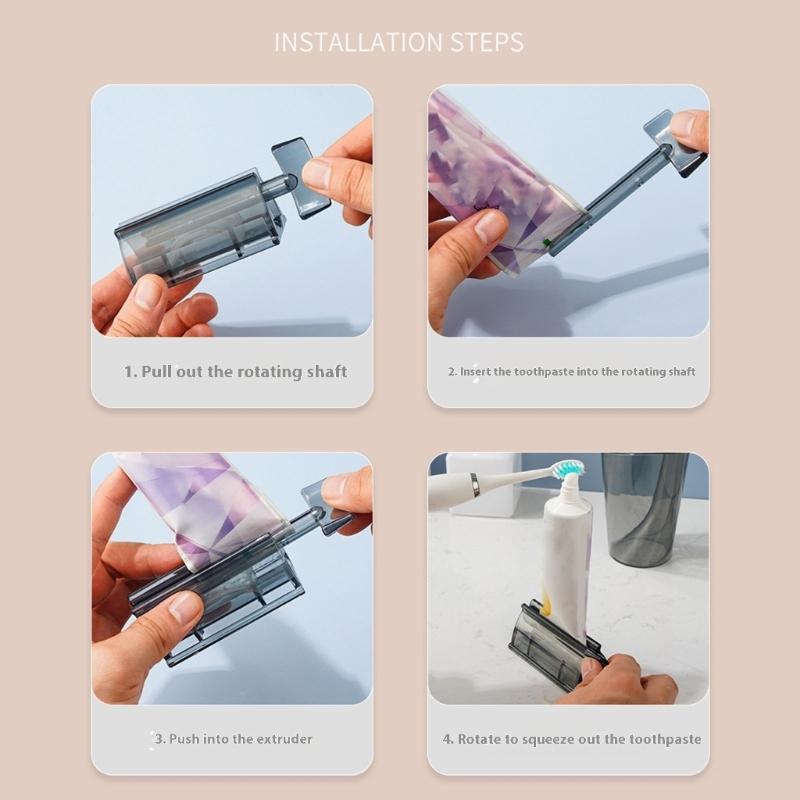 INSTALLATION STEPS

1. Pull out the rotating shaft

2. Insert the toothpaste into the rotating shaft

3. Push into the extruder

4. Rotate to squeeze out the toothpaste