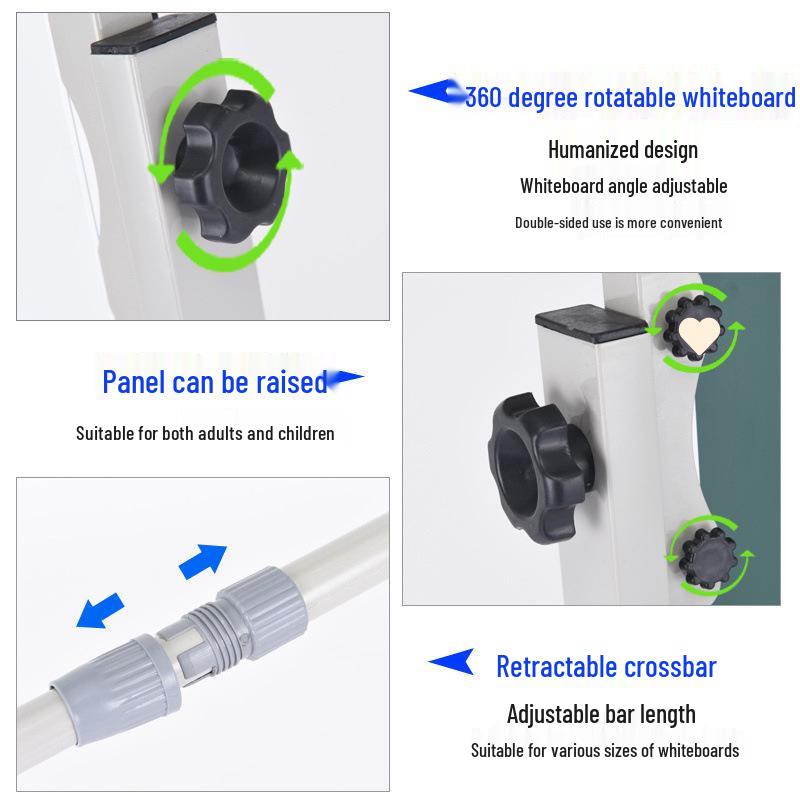 360 degree rotatable whiteboard

Humanized design

Whiteboard angle adjustable

Double-sided use is more convenient

Panel can be raised

Suitable for both adults and children

Retractable crossbar

Adjustable bar length

Suitable for various sizes of whiteboards