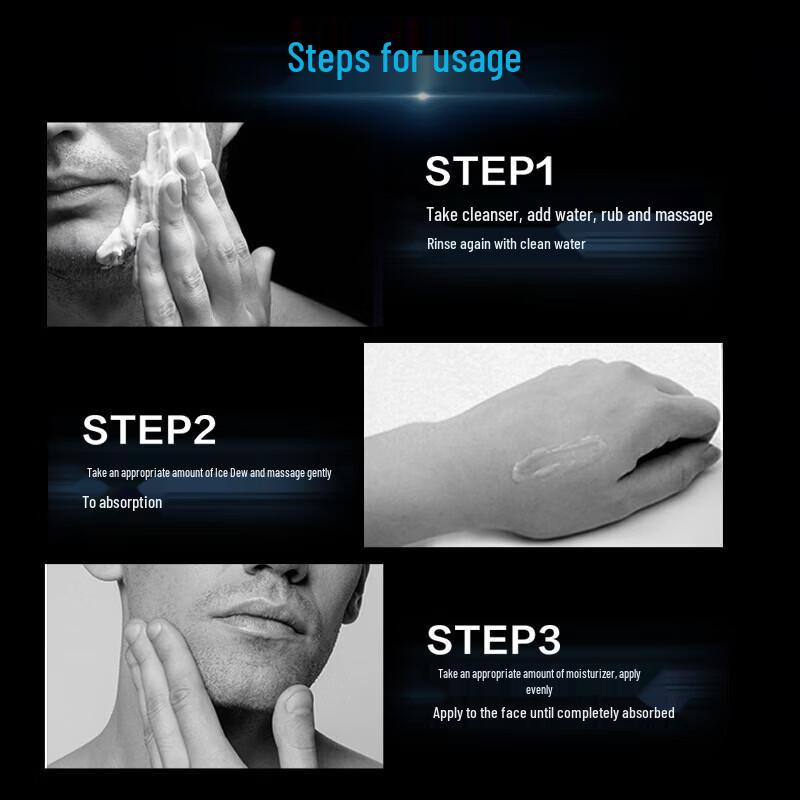 Steps for usage

STEP1

Take cleanser, add water, rub and massage

Rinse again with clean water

STEP2

Take an appropriate amount of Ice Dew and massage gently

To absorption

STEP3

Take an appropriate amount of moisturizer, apply evenly

Apply to the face until completely absorbed