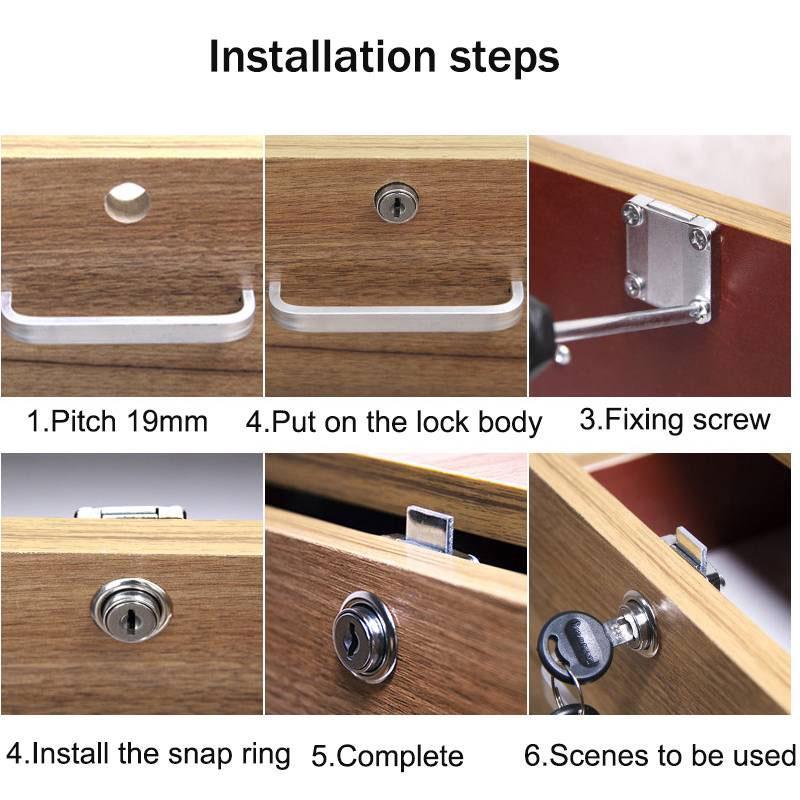 Installation steps

1.Pitch 19mm 4.Put on the lock body 3.Fixing screw

4.Install the snap ring 5.Complete 6.Scenes to be used