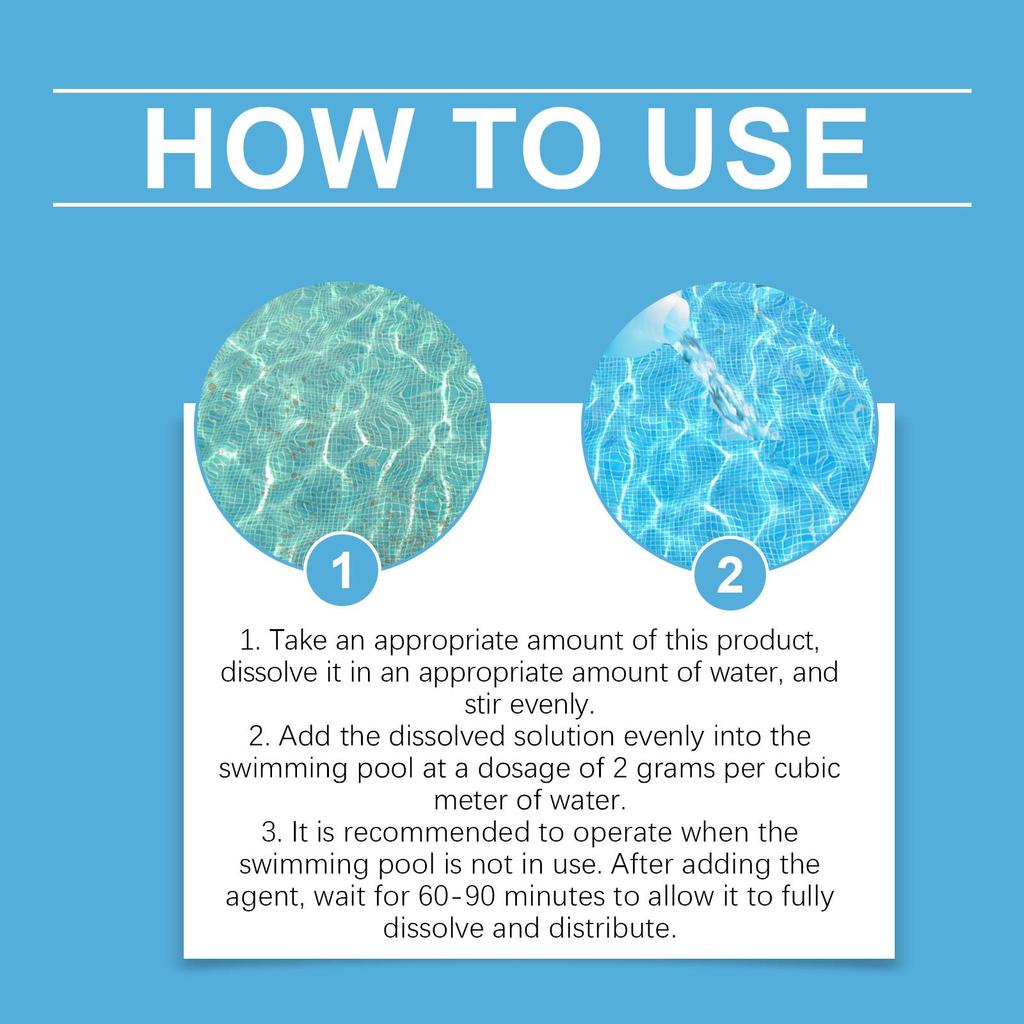 HOW TO USE

1

2

1. Take an appropriate amount of this product, dissolve it in an appropriate amount of water, and stir evenly.
2. Add the dissolved solution evenly into the swimming pool at a dosage of 2 grams per cubic meter of water.
3. It is recommended to operate when the swimming pool is not in use. After adding the agent, wait for 60-90 minutes to allow it to fully dissolve and distribute.