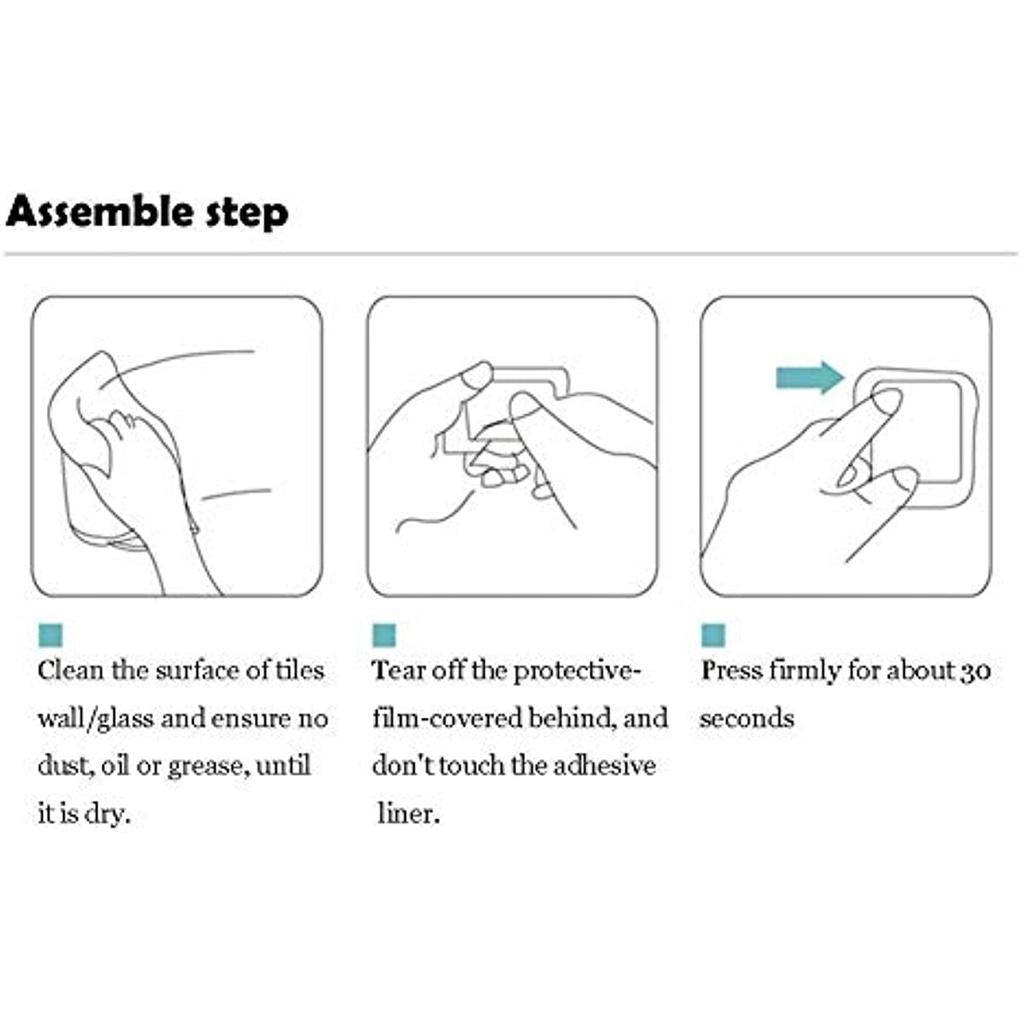 Assemble step

Clean the surface of tiles wall/glass and ensure no dust, oil or grease, until it is dry.

Tear off the protective-film-covered behind, and don't touch the adhesive liner.

Press firmly for about 30 seconds