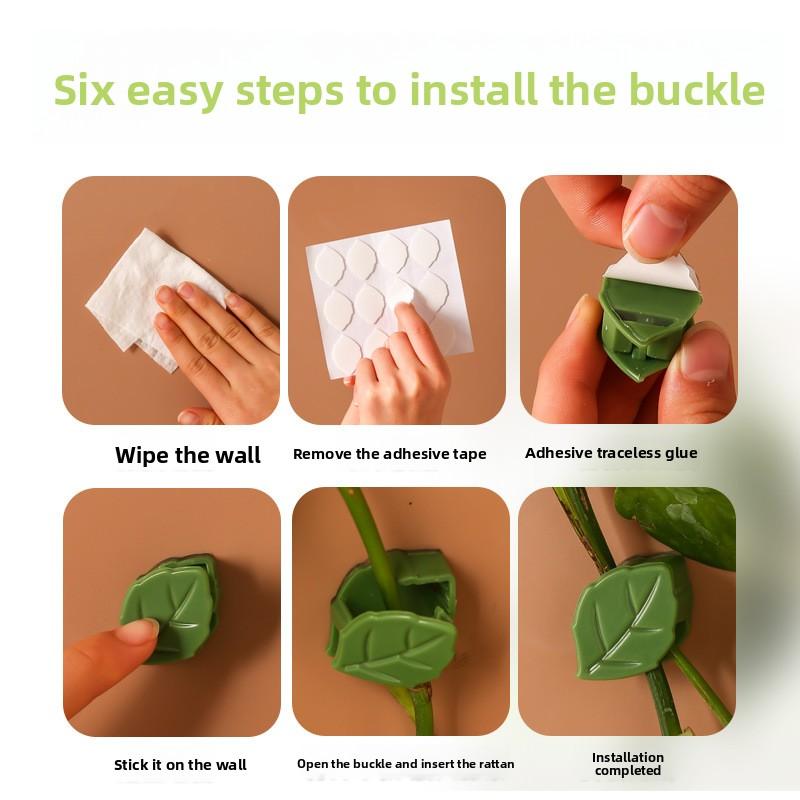 Six easy steps to install the buckle

Wipe the wall

Remove the adhesive tape

Adhesive traceless glue

Stick it on the wall

Open the buckle and insert the rattan

Installation completed