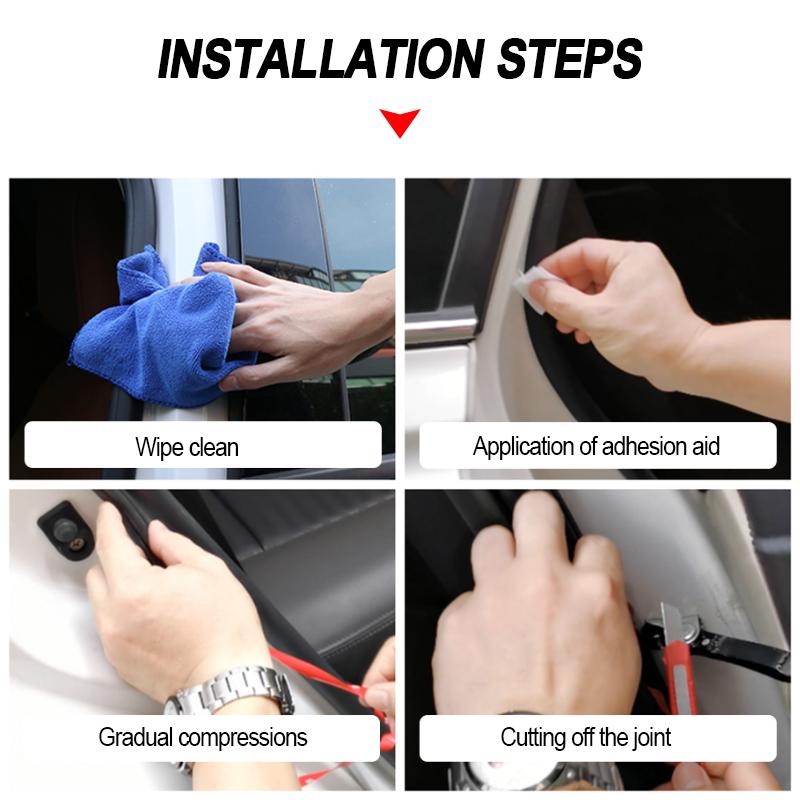 INSTALLATION STEPS

Wipe clean

Application of adhesion aid

Gradual compressions

Cutting off the joint