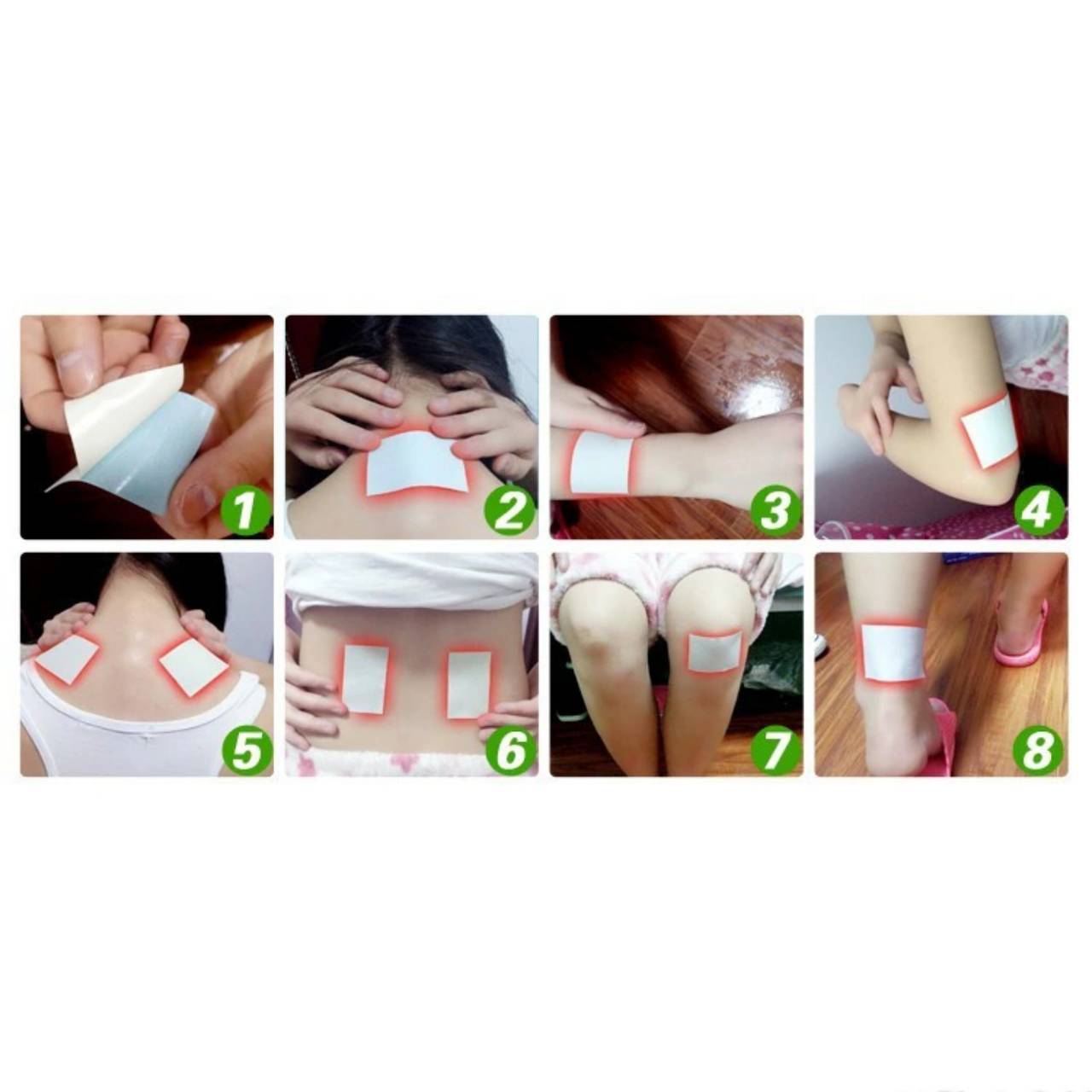 1

2

3

4

5

6

7

8