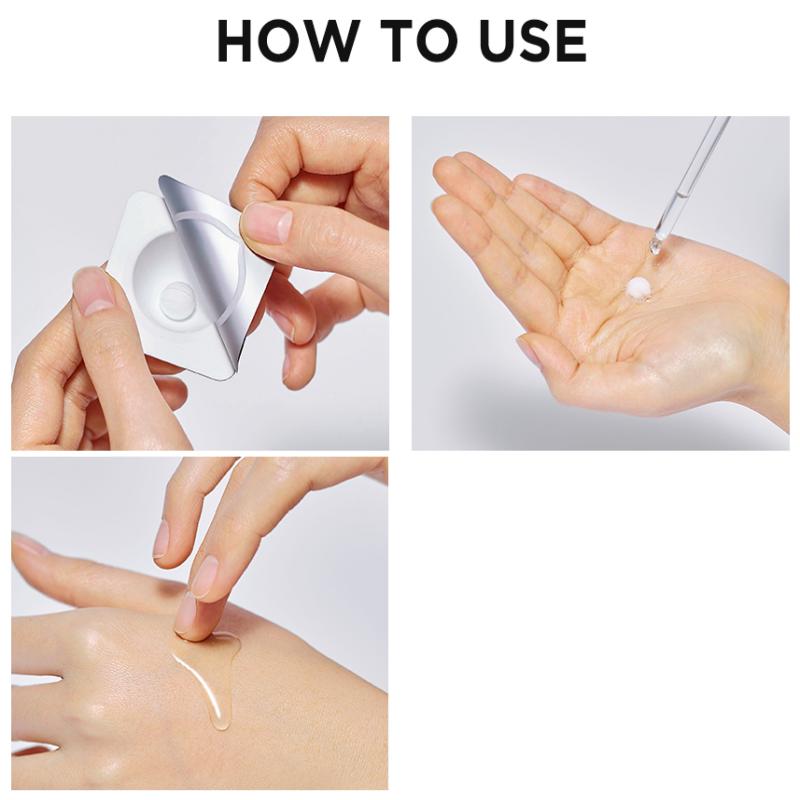 HOW TO USE