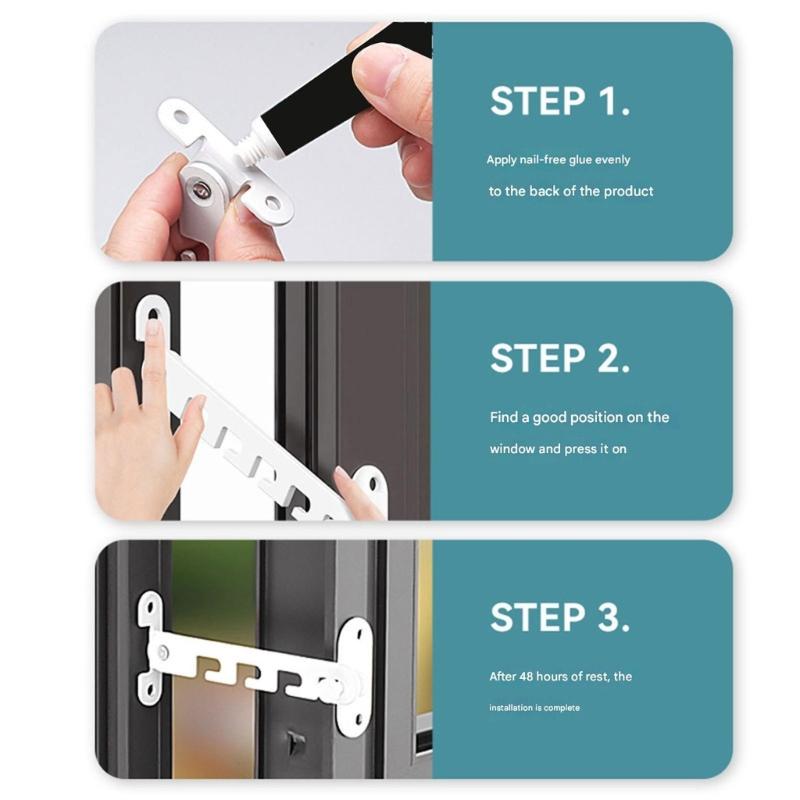 STEP 1.

Apply nail-free glue evenly to the back of the product

STEP 2.

Find a good position on the window and press it on

STEP 3.

After 48 hours of rest, the installation is complete