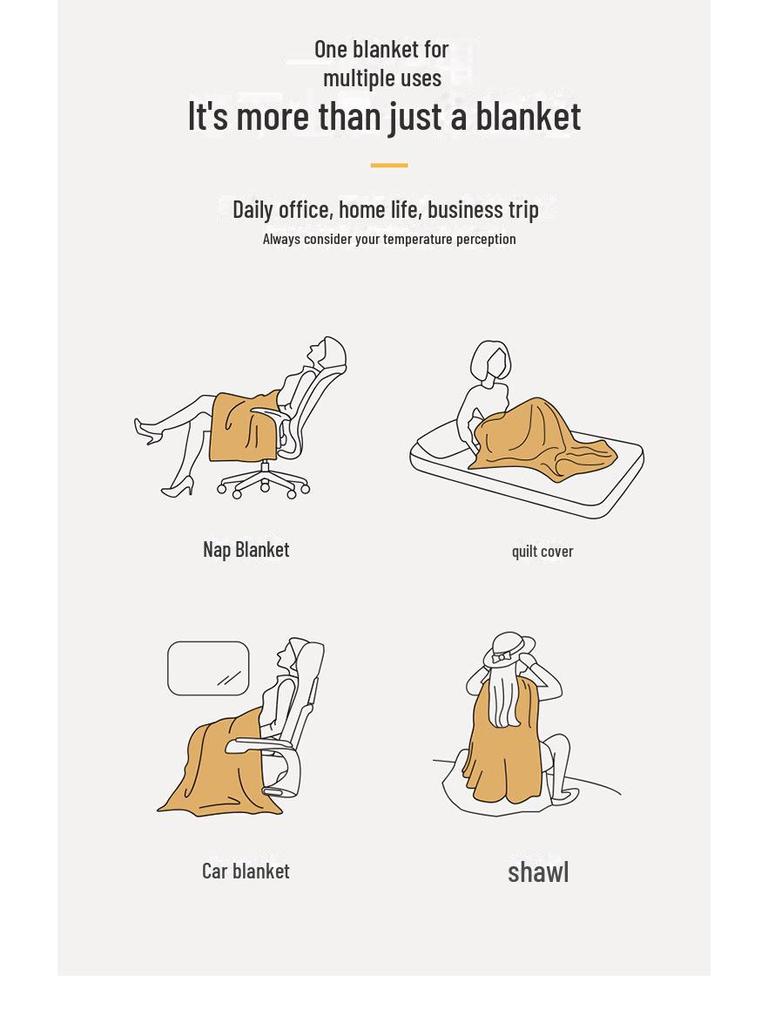 One blanket for
multiple uses

It's more than just a blanket

Daily office, home life, business trip
Always consider your temperature perception

Nap Blanket

quilt cover

Car blanket

shawl