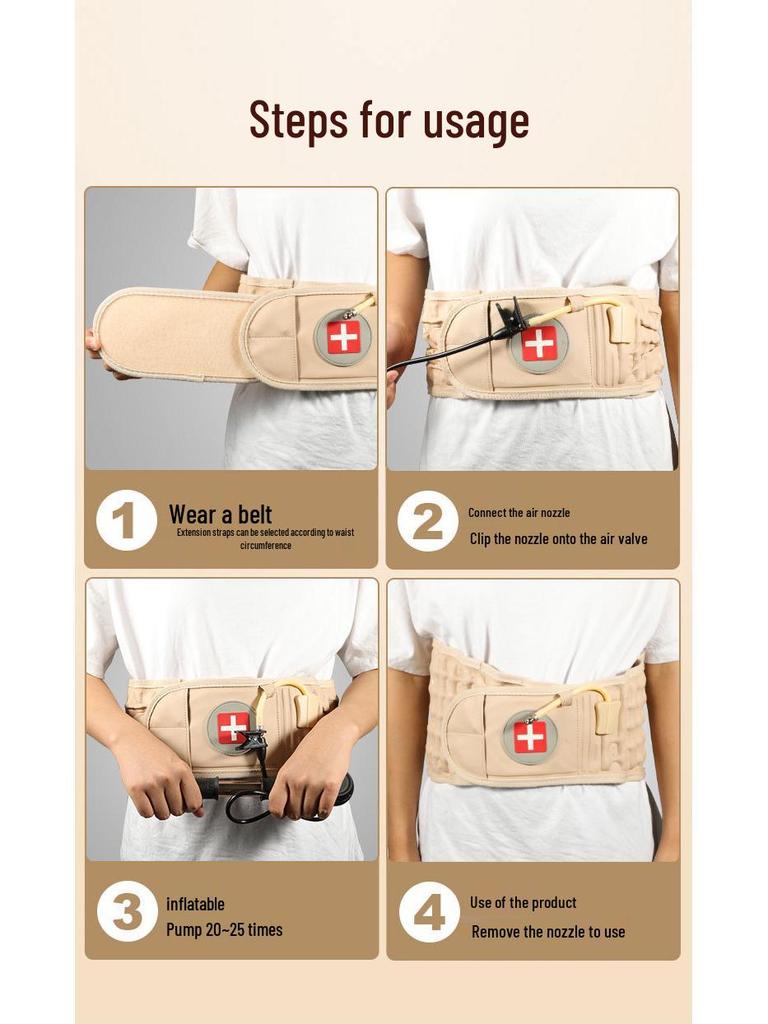 Steps for usage

1 Wear a belt
Extension straps can be selected according to waist circumference

2 Connect the air nozzle
Clip the nozzle onto the air valve

3 inflatable
Pump 20~25 times

4 Use of the product
Remove the nozzle to use