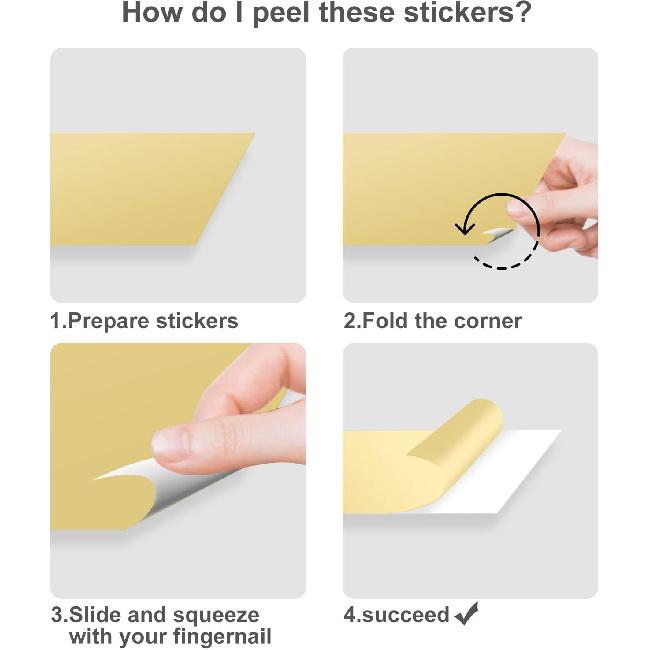 How do I peel these stickers?

1.Prepare stickers

2.Fold the corner

3.Slide and squeeze with your fingernail

4.succeed ✔