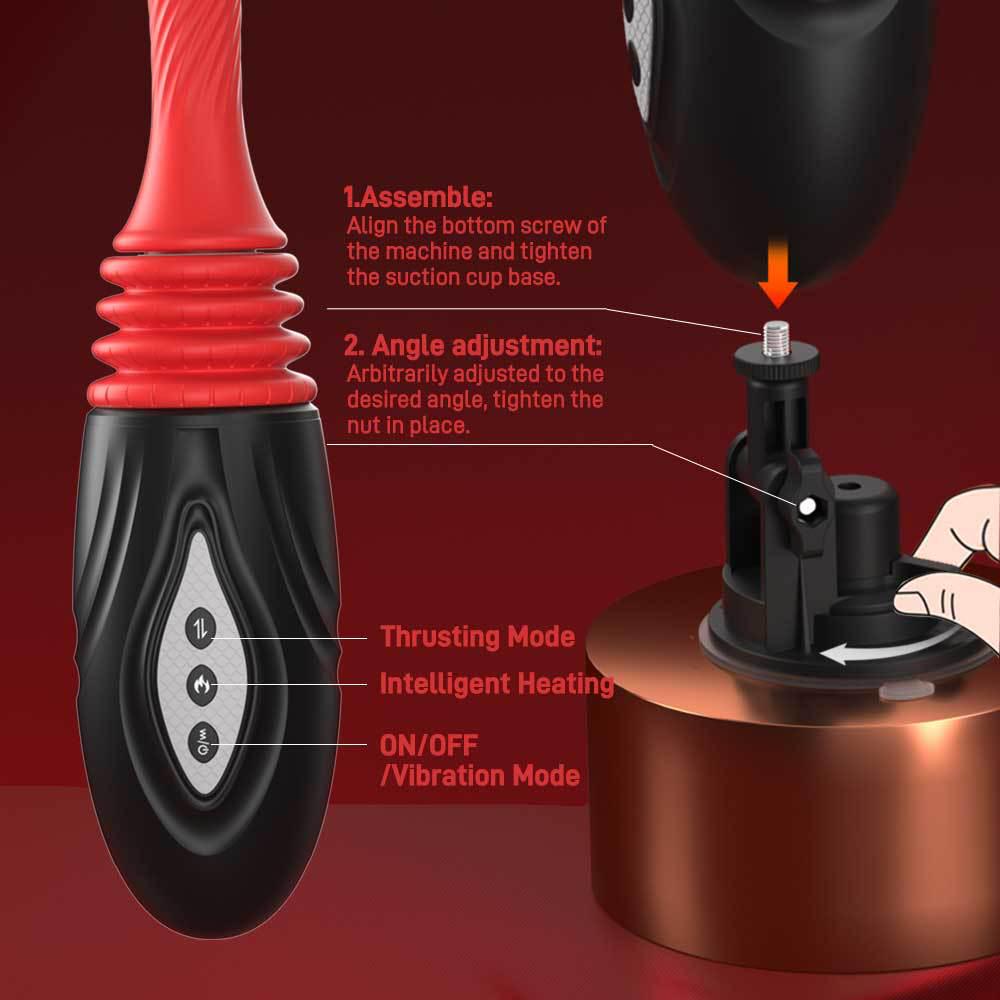 1.Assemble:
Align the bottom screw of the machine and tighten the suction cup base.

2. Angle adjustment:
Arbitrarily adjusted to the desired angle, tighten the nut in place.

Thrusting Mode

Intelligent Heating

ON/OFF
/Vibration Mode