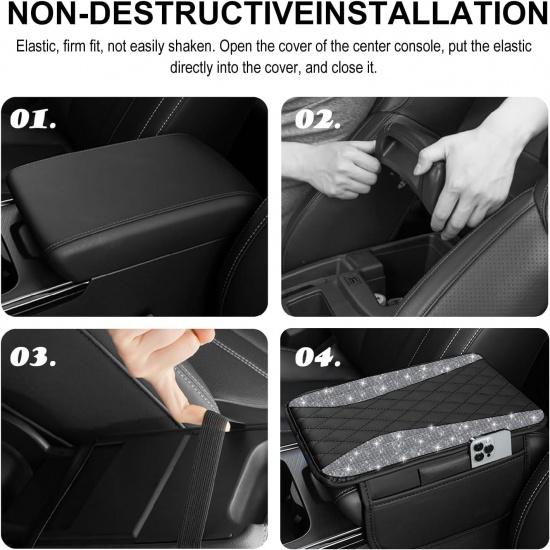 NON-DESTRUCTIVEINSTALLATION

Elastic, firm fit, not easily shaken. Open the cover of the center console, put the elastic directly into the cover, and close it.

01.

02.

03.

04.