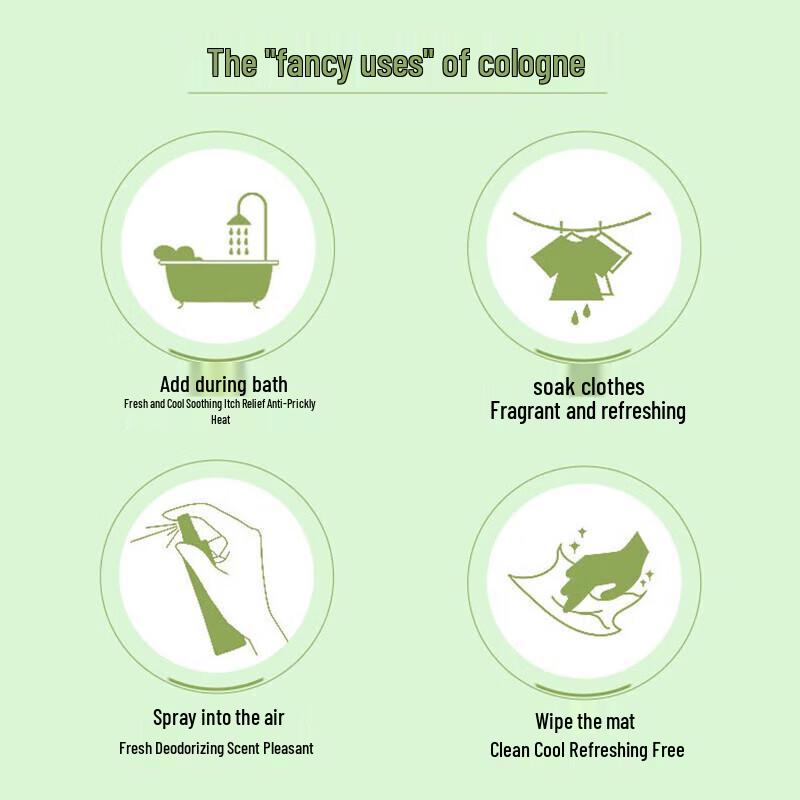 The "fancy uses" of cologne

Add during bath
Fresh and Cool Soothing Itch Relief Anti-Prickly Heat

soak clothes
Fragrant and refreshing

Spray into the air
Fresh Deodorizing Scent Pleasant

Wipe the mat
Clean Cool Refreshing Free