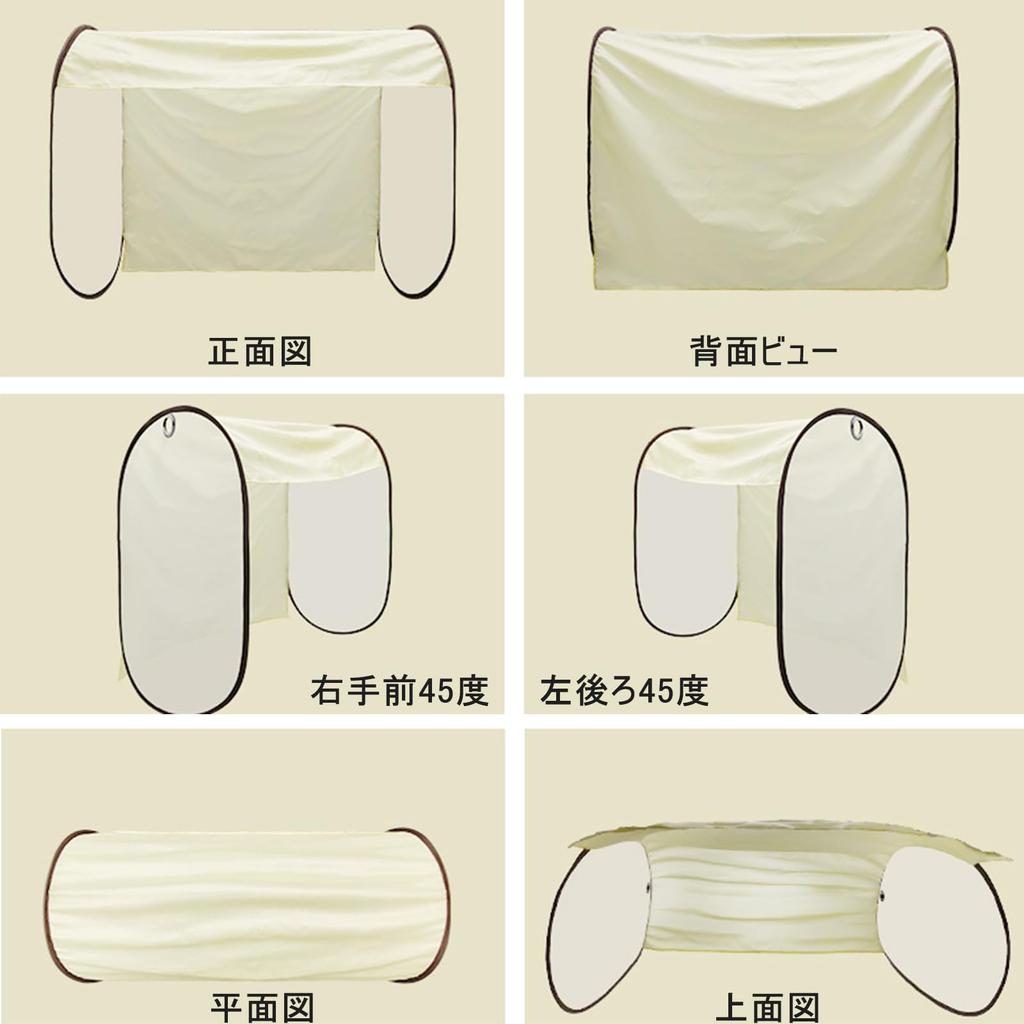 正面図

背面ビュー

右手前45度

左後ろ45度

平面図

上面図