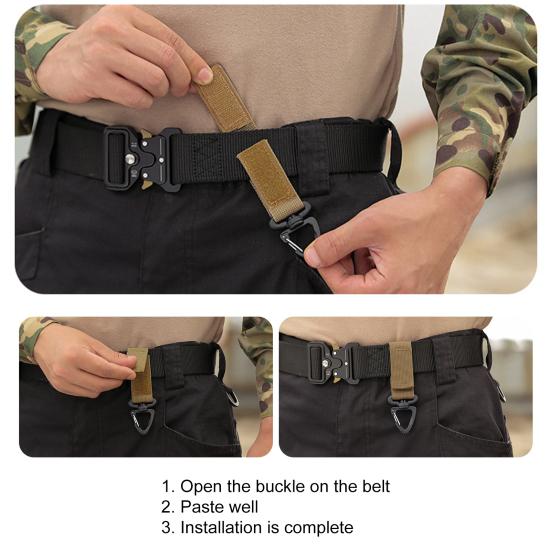 1. Open the buckle on the belt
2. Paste well
3. Installation is complete