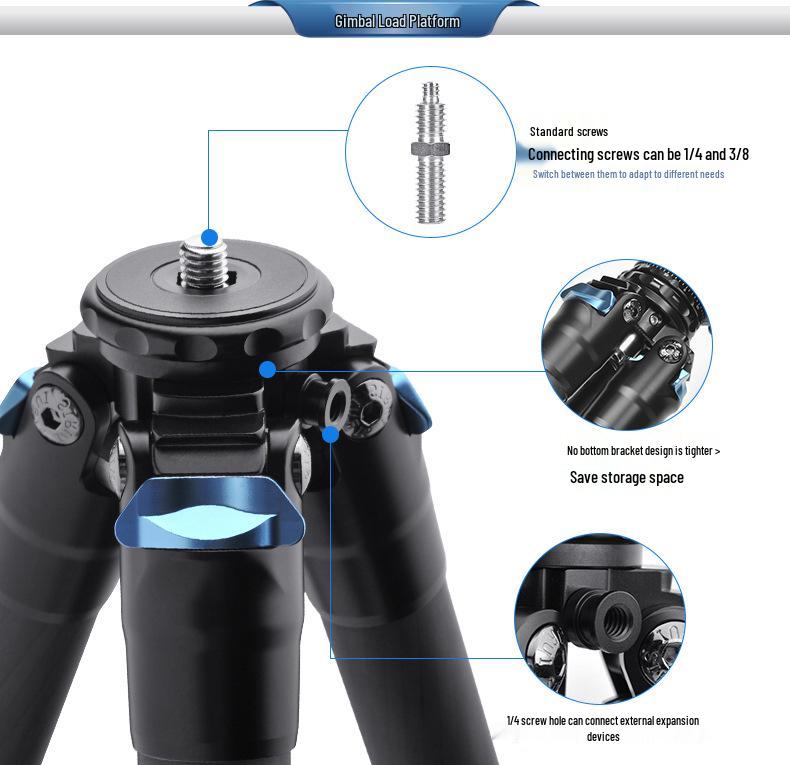 Gimbal Load Platform

Standard screws

Connecting screws can be 1/4 and 3/8

Switch between them to adapt to different needs

No bottom bracket design is tighter >

Save storage space

1/4 screw hole can connect external expansion devices